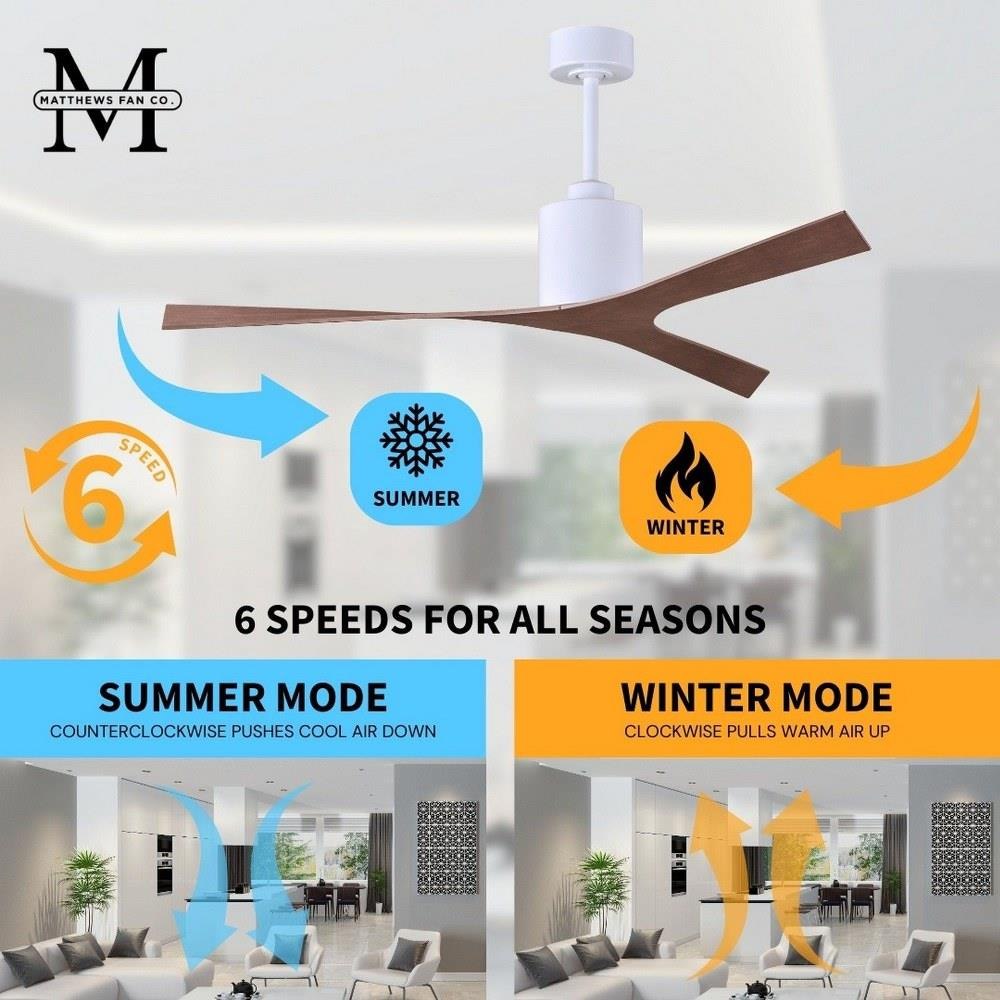 M
MATTHEWS FAN CO.

6
SPEED

SUMMER

WINTER

6 SPEEDS FOR ALL SEASONS

SUMMER MODE
COUNTERCLOCKWISE PUSHES COOL AIR DOWN

WINTER MODE
CLOCKWISE PULLS WARM AIR UP