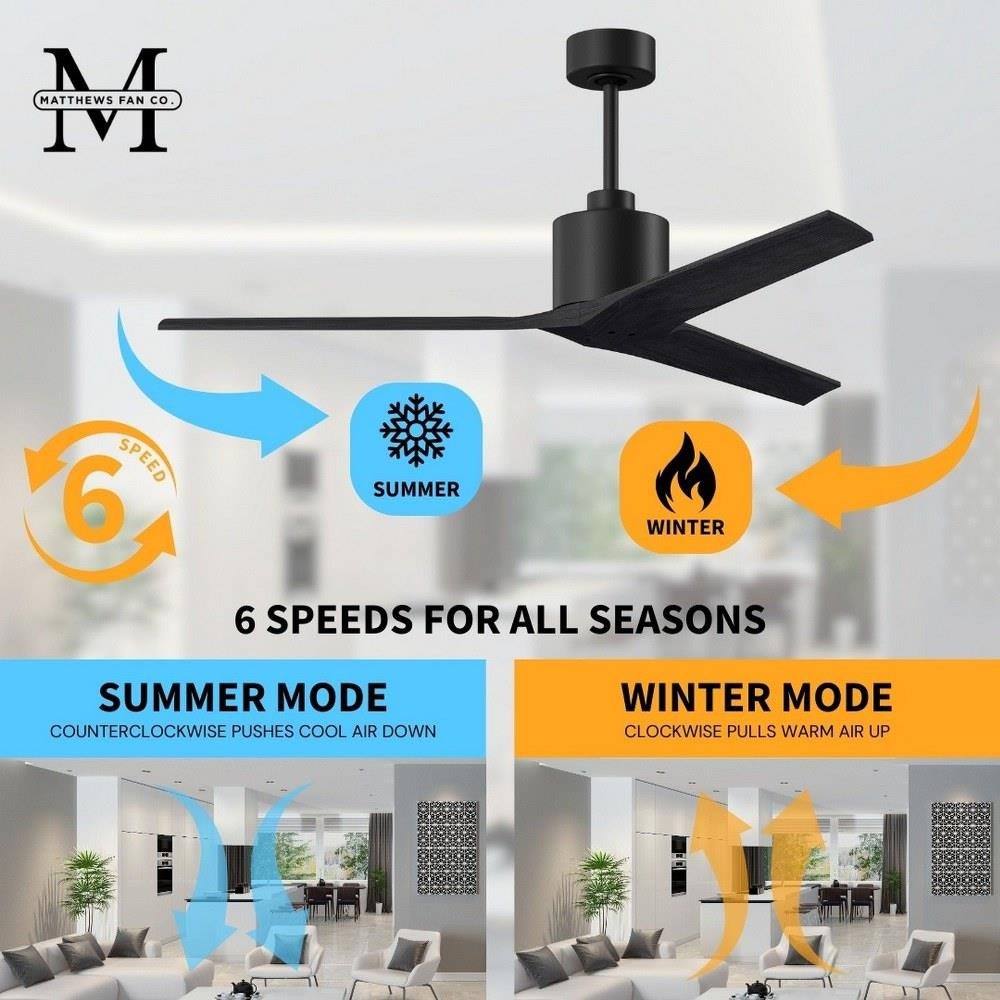 M
MATTHEWS FAN CO.

6
SPEED

SUMMER

WINTER

6 SPEEDS FOR ALL SEASONS

SUMMER MODE
COUNTERCLOCKWISE PUSHES COOL AIR DOWN

WINTER MODE
CLOCKWISE PULLS WARM AIR UP