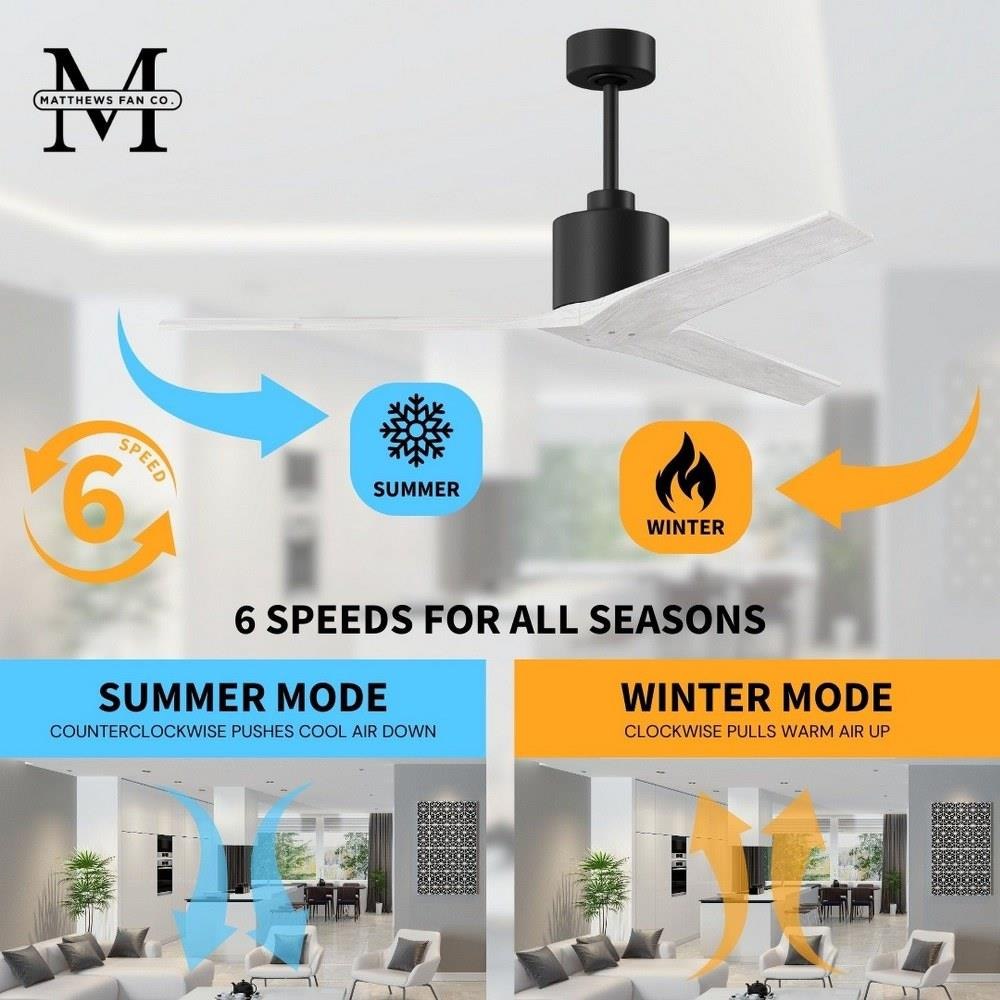 M
MATTHEWS FAN CO.

6
SPEED

SUMMER

WINTER

6 SPEEDS FOR ALL SEASONS

SUMMER MODE
COUNTERCLOCKWISE PUSHES COOL AIR DOWN

WINTER MODE
CLOCKWISE PULLS WARM AIR UP