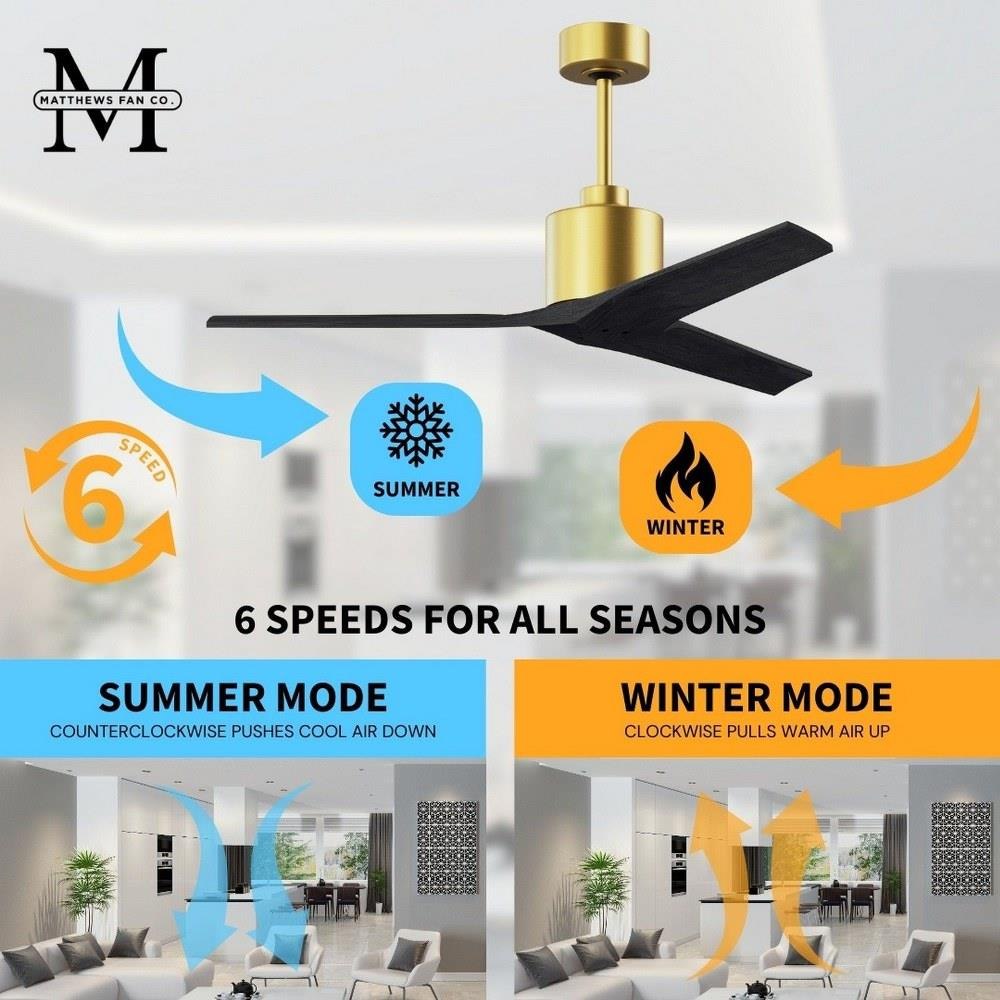 M
MATTHEWS FAN CO.

6
SPEED

SUMMER

WINTER

6 SPEEDS FOR ALL SEASONS

SUMMER MODE
COUNTERCLOCKWISE PUSHES COOL AIR DOWN

WINTER MODE
CLOCKWISE PULLS WARM AIR UP