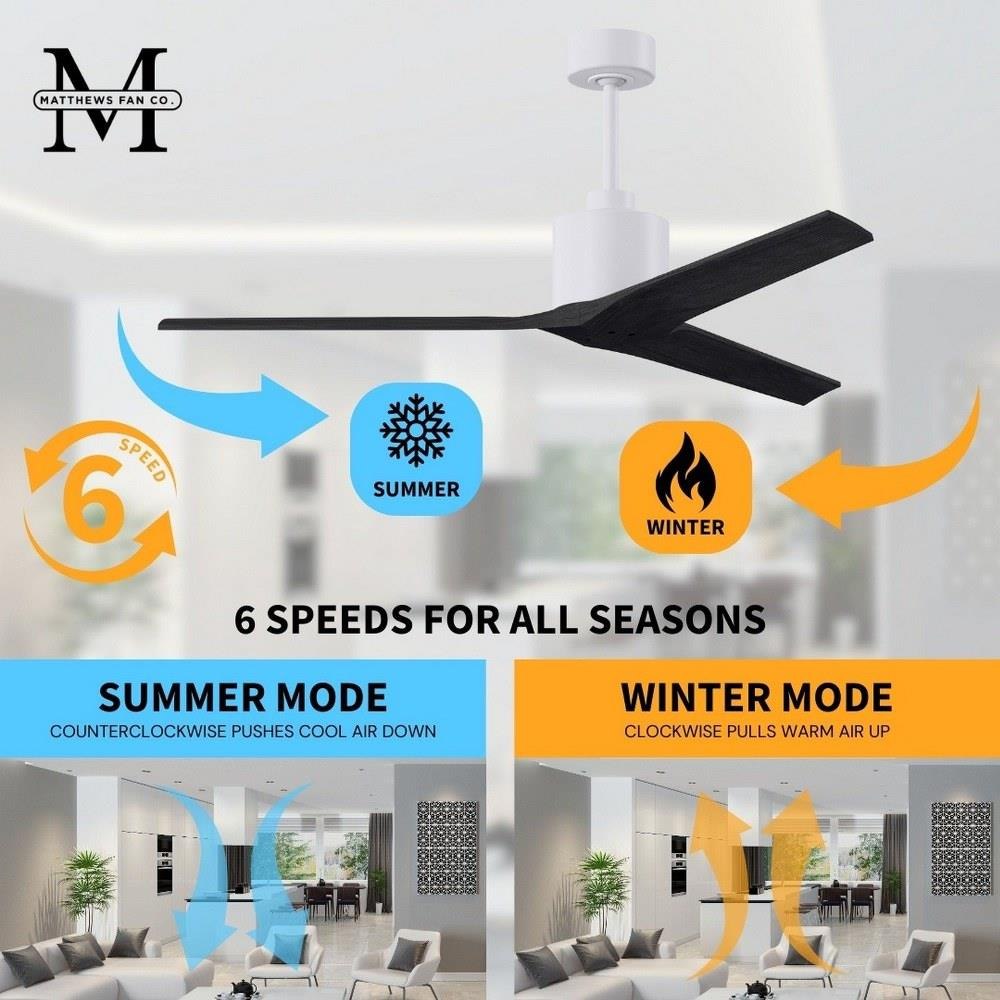 M
MATTHEWS FAN CO.

6
SPEED

SUMMER

WINTER

6 SPEEDS FOR ALL SEASONS

SUMMER MODE
COUNTERCLOCKWISE PUSHES COOL AIR DOWN

WINTER MODE
CLOCKWISE PULLS WARM AIR UP