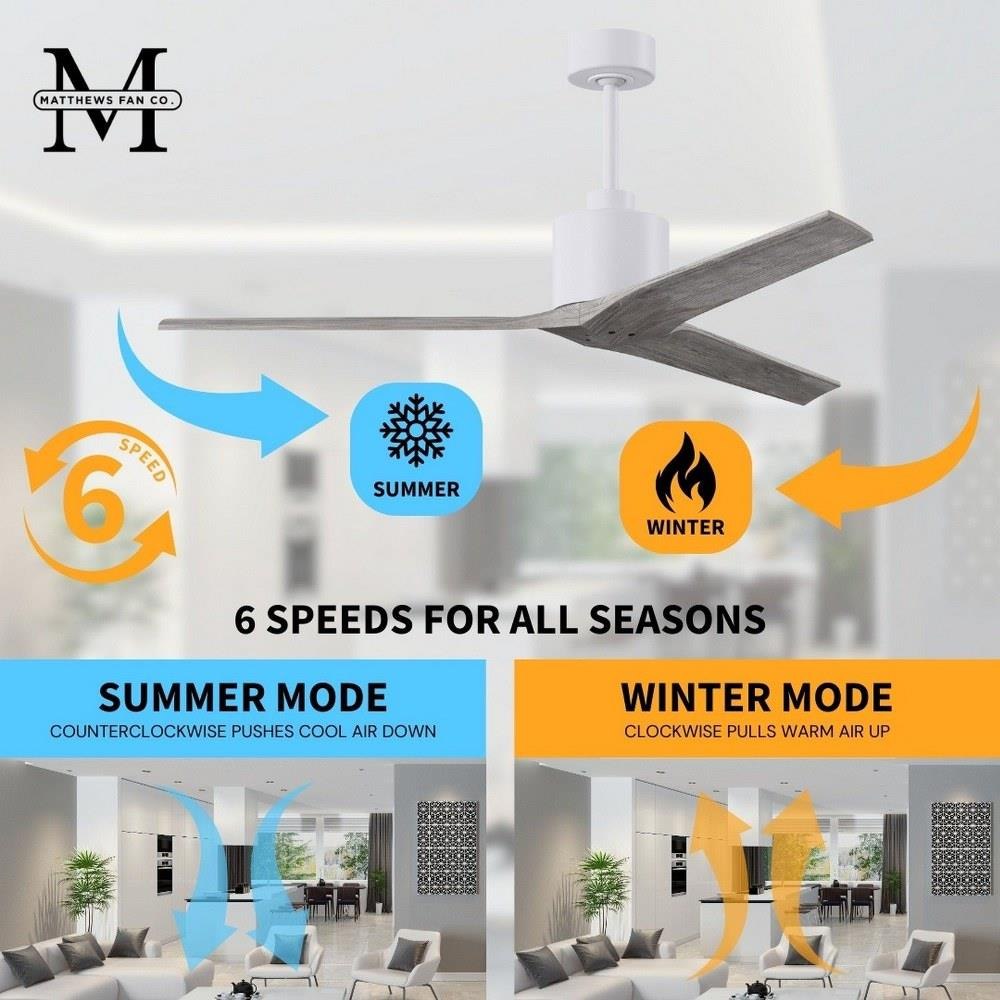 M
MATTHEWS FAN CO.

6
SPEED

SUMMER

WINTER

6 SPEEDS FOR ALL SEASONS

SUMMER MODE
COUNTERCLOCKWISE PUSHES COOL AIR DOWN

WINTER MODE
CLOCKWISE PULLS WARM AIR UP