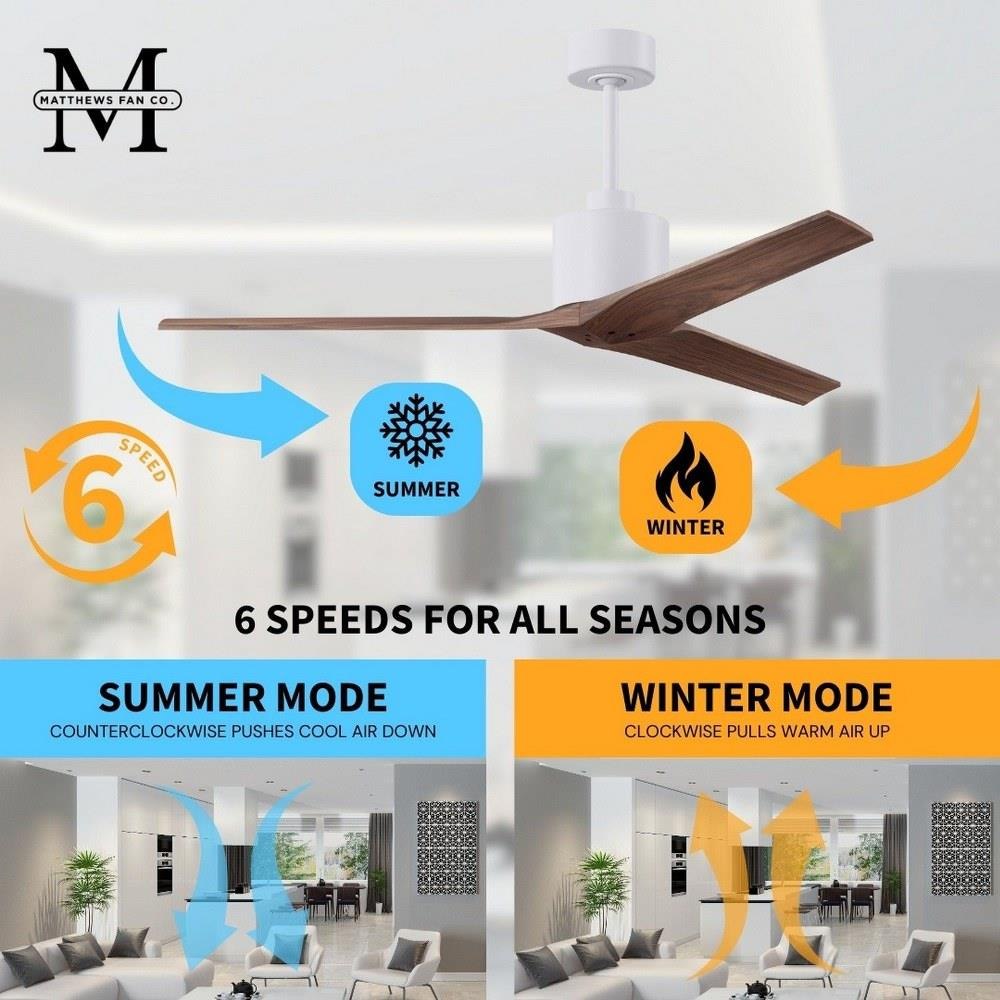 M
MATTHEWS FAN CO.

6
SPEED

SUMMER

WINTER

6 SPEEDS FOR ALL SEASONS

SUMMER MODE
COUNTERCLOCKWISE PUSHES COOL AIR DOWN

WINTER MODE
CLOCKWISE PULLS WARM AIR UP