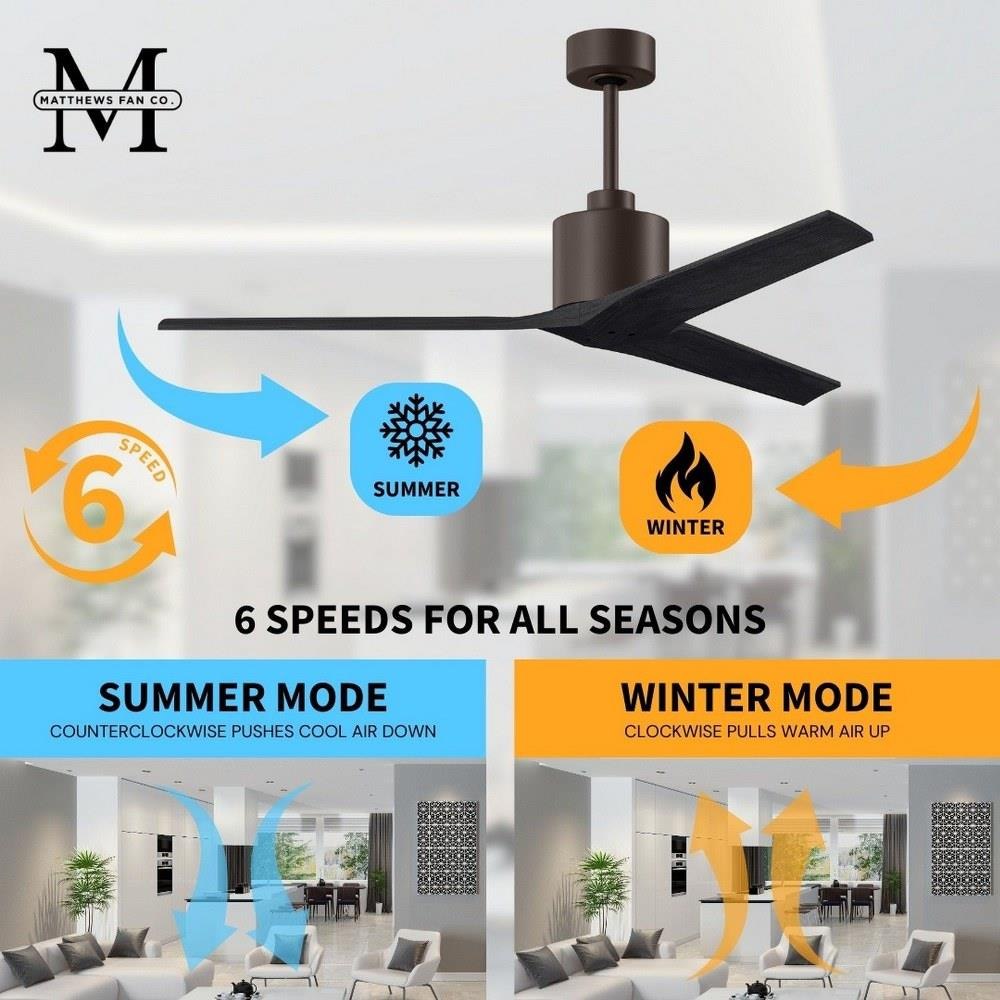 M
MATTHEWS FAN CO.

6 SPEED

SUMMER

WINTER

6 SPEEDS FOR ALL SEASONS

SUMMER MODE
COUNTERCLOCKWISE PUSHES COOL AIR DOWN

WINTER MODE
CLOCKWISE PULLS WARM AIR UP