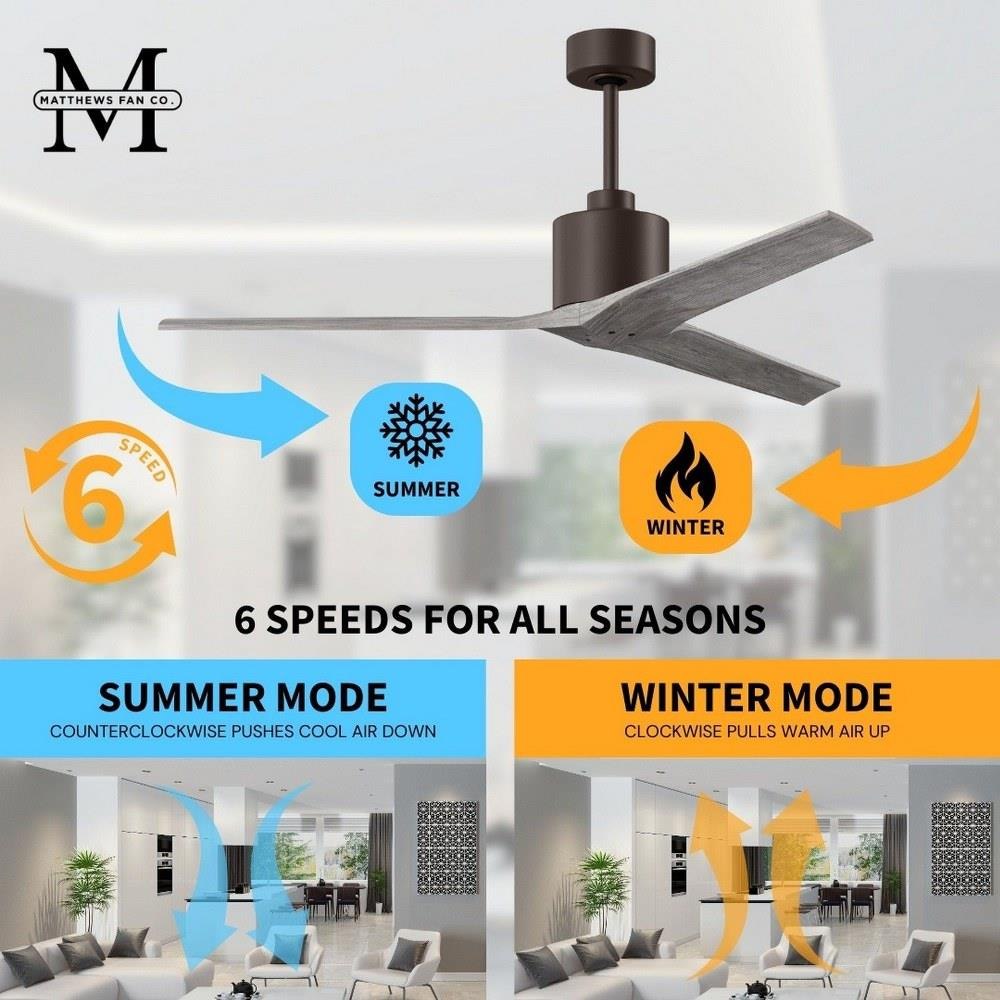 M
MATTHEWS FAN CO.

6
SPEED

SUMMER

WINTER

6 SPEEDS FOR ALL SEASONS

SUMMER MODE
COUNTERCLOCKWISE PUSHES COOL AIR DOWN

WINTER MODE
CLOCKWISE PULLS WARM AIR UP