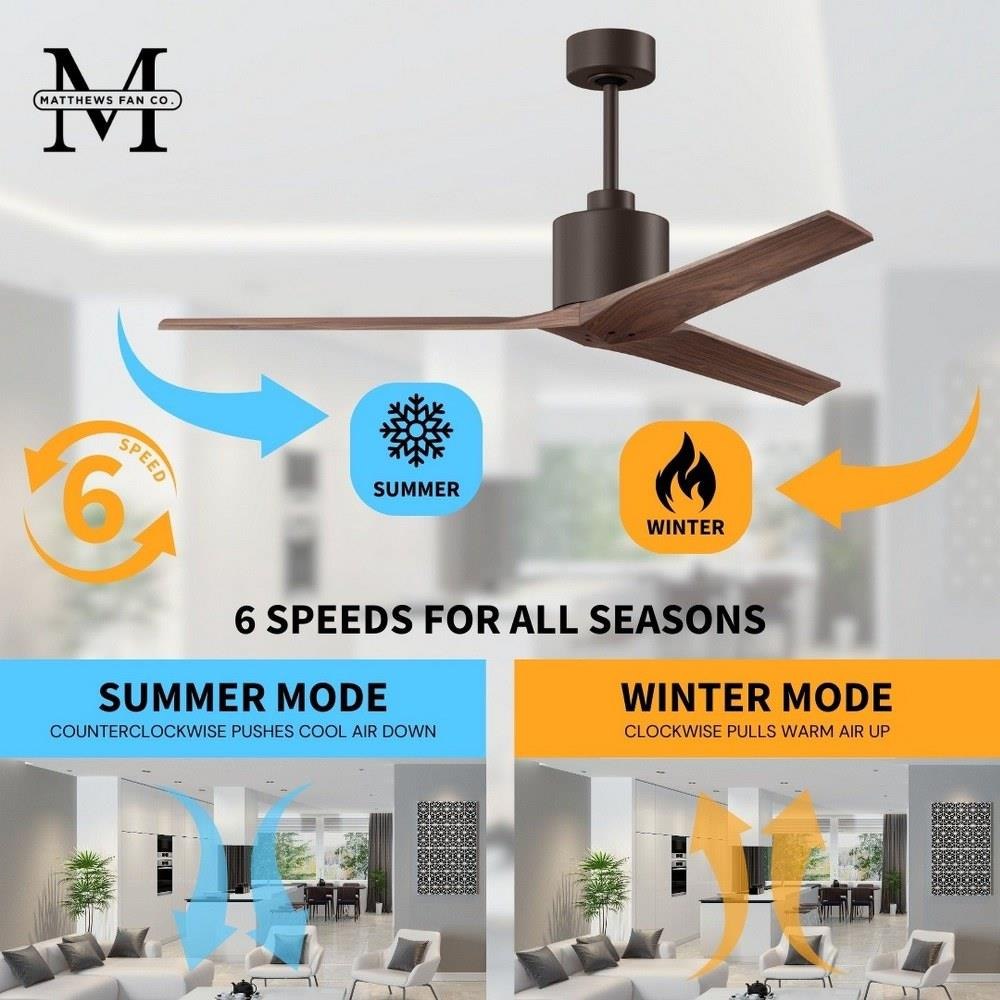 M
MATTHEWS FAN CO.

6
SPEED

SUMMER

WINTER

6 SPEEDS FOR ALL SEASONS

SUMMER MODE
COUNTERCLOCKWISE PUSHES COOL AIR DOWN

WINTER MODE
CLOCKWISE PULLS WARM AIR UP