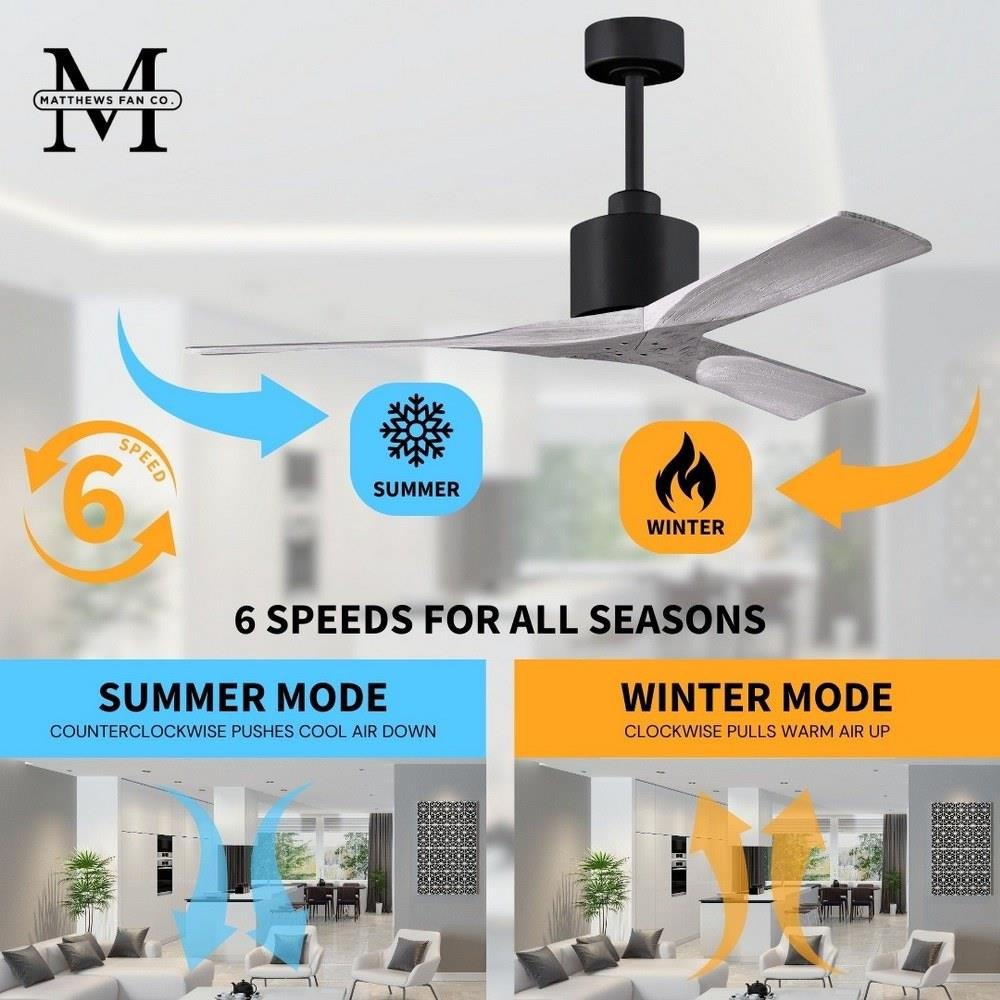 M
MATTHEWS FAN CO.

6
SPEED

SUMMER

WINTER

6 SPEEDS FOR ALL SEASONS

SUMMER MODE
COUNTERCLOCKWISE PUSHES COOL AIR DOWN

WINTER MODE
CLOCKWISE PULLS WARM AIR UP