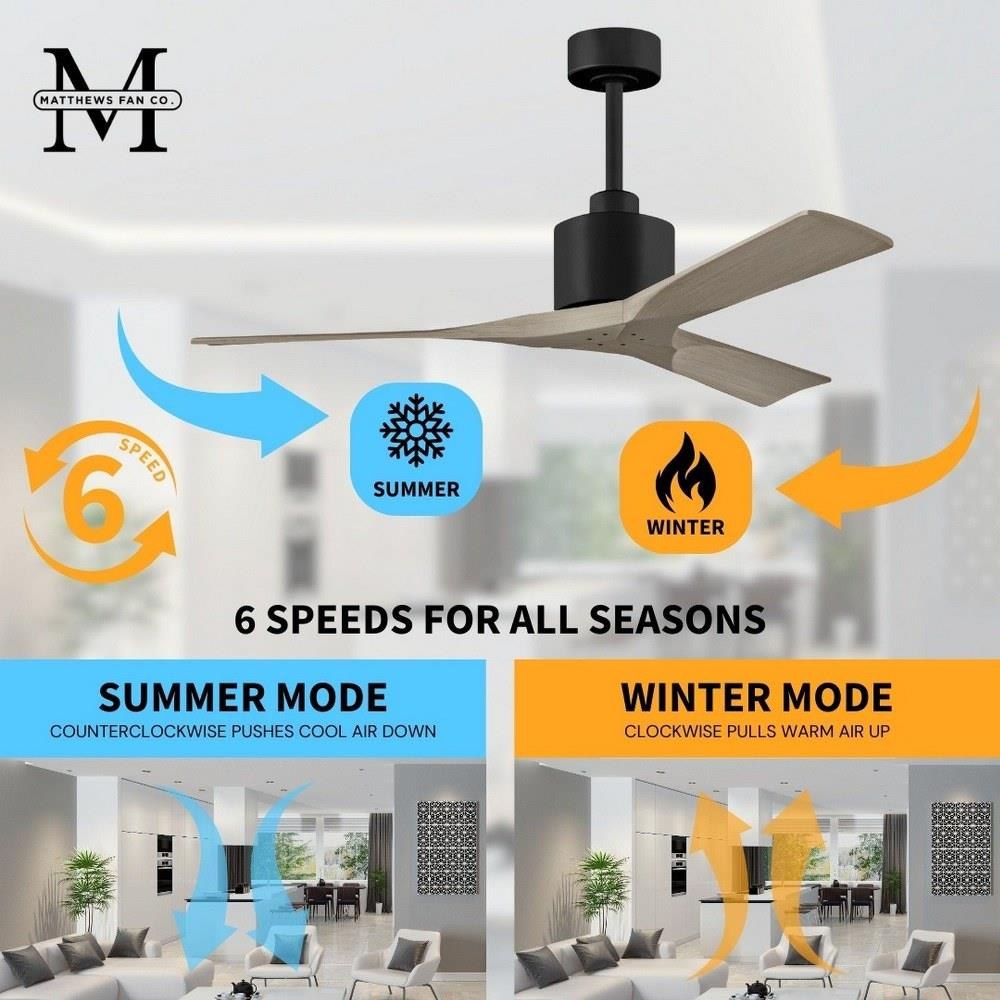 M
MATTHEWS FAN CO.

6
SPEED

SUMMER

WINTER

6 SPEEDS FOR ALL SEASONS

SUMMER MODE
COUNTERCLOCKWISE PUSHES COOL AIR DOWN

WINTER MODE
CLOCKWISE PULLS WARM AIR UP