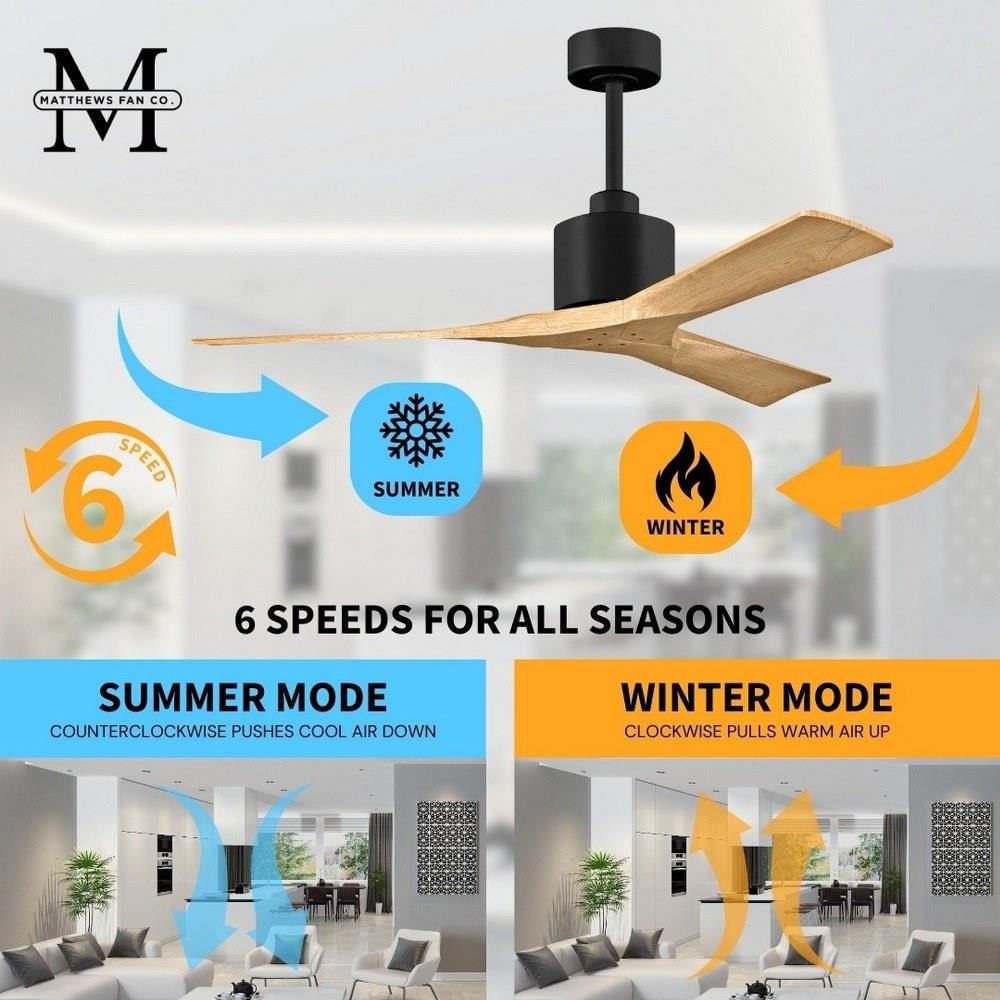 M
MATTHEWS FAN CO.

6
SPEED

SUMMER

WINTER

6 SPEEDS FOR ALL SEASONS

SUMMER MODE
COUNTERCLOCKWISE PUSHES COOL AIR DOWN

WINTER MODE
CLOCKWISE PULLS WARM AIR UP