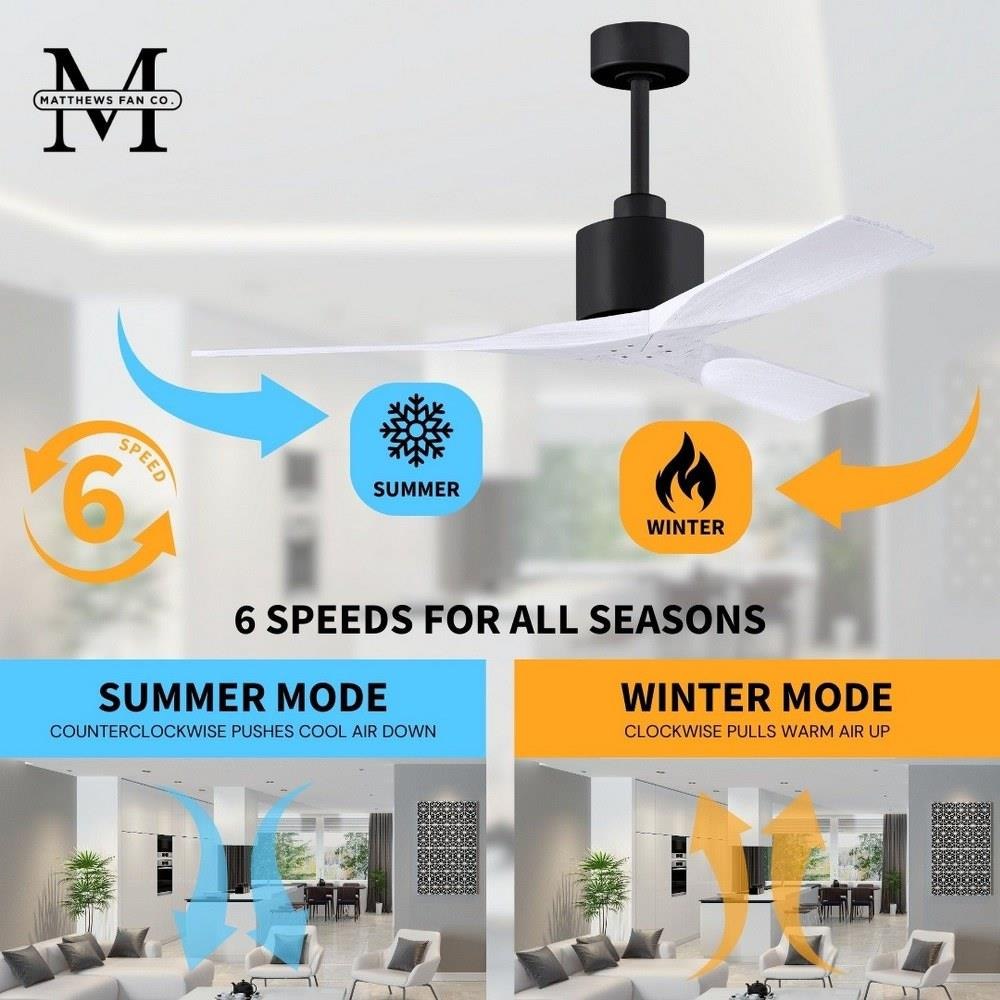 M
MATTHEWS FAN CO.

6 SPEED

SUMMER

WINTER

6 SPEEDS FOR ALL SEASONS

SUMMER MODE
COUNTERCLOCKWISE PUSHES COOL AIR DOWN

WINTER MODE
CLOCKWISE PULLS WARM AIR UP