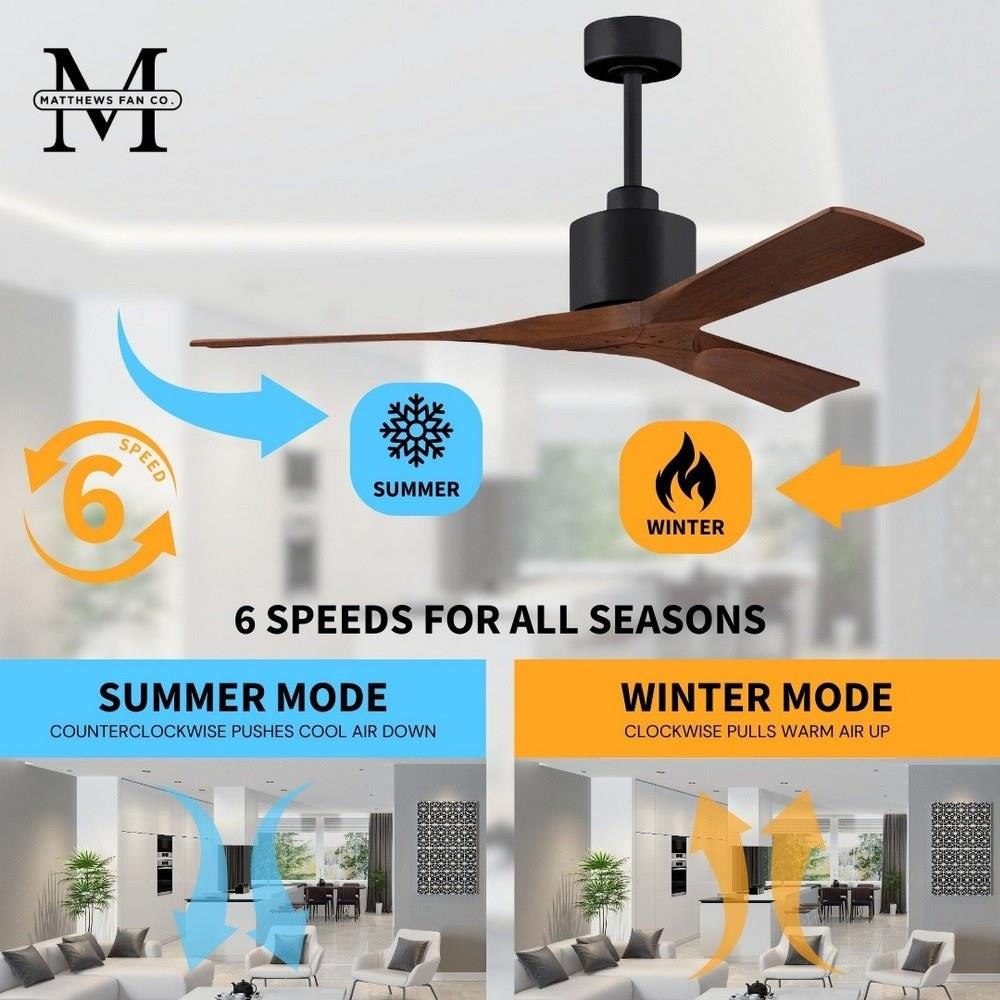 M
MATTHEWS FAN CO.

6
SPEED

SUMMER

WINTER

6 SPEEDS FOR ALL SEASONS

SUMMER MODE
COUNTERCLOCKWISE PUSHES COOL AIR DOWN

WINTER MODE
CLOCKWISE PULLS WARM AIR UP