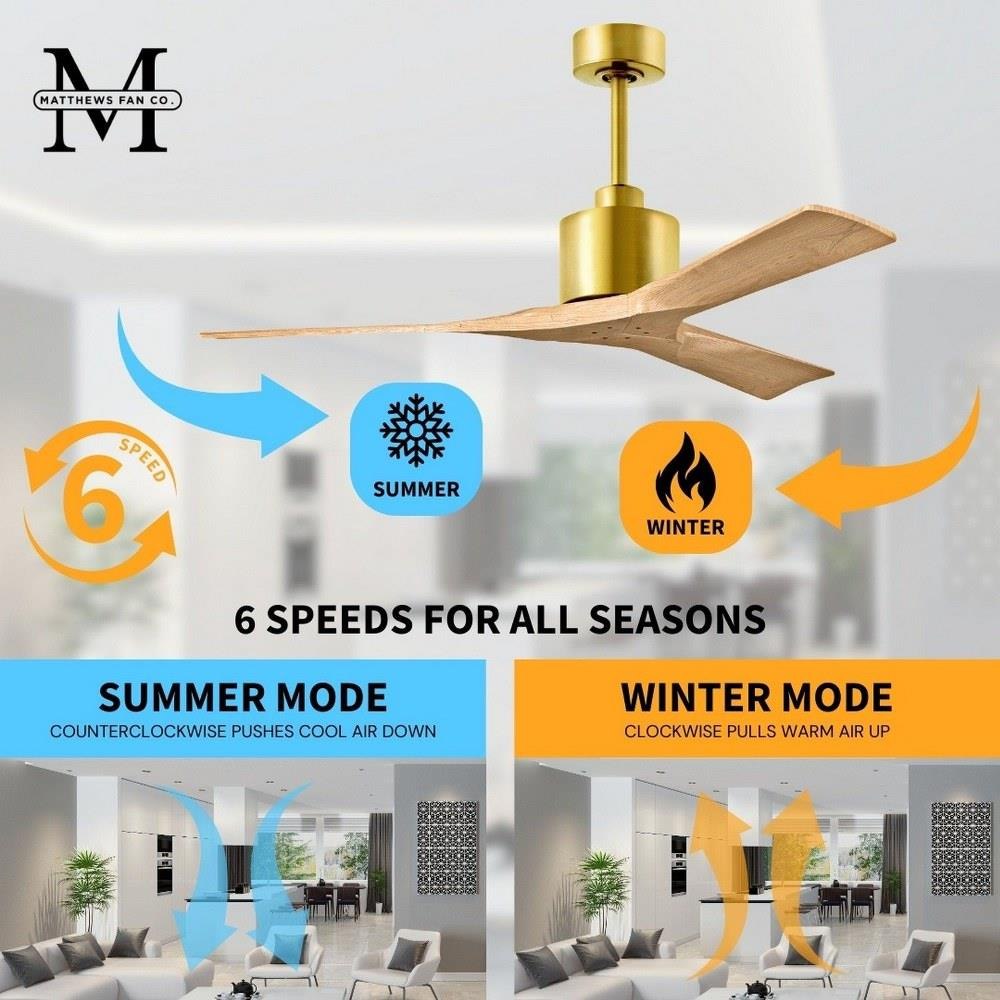 M
MATTHEWS FAN CO.

6
SPEED

SUMMER

WINTER

6 SPEEDS FOR ALL SEASONS

SUMMER MODE
COUNTERCLOCKWISE PUSHES COOL AIR DOWN

WINTER MODE
CLOCKWISE PULLS WARM AIR UP