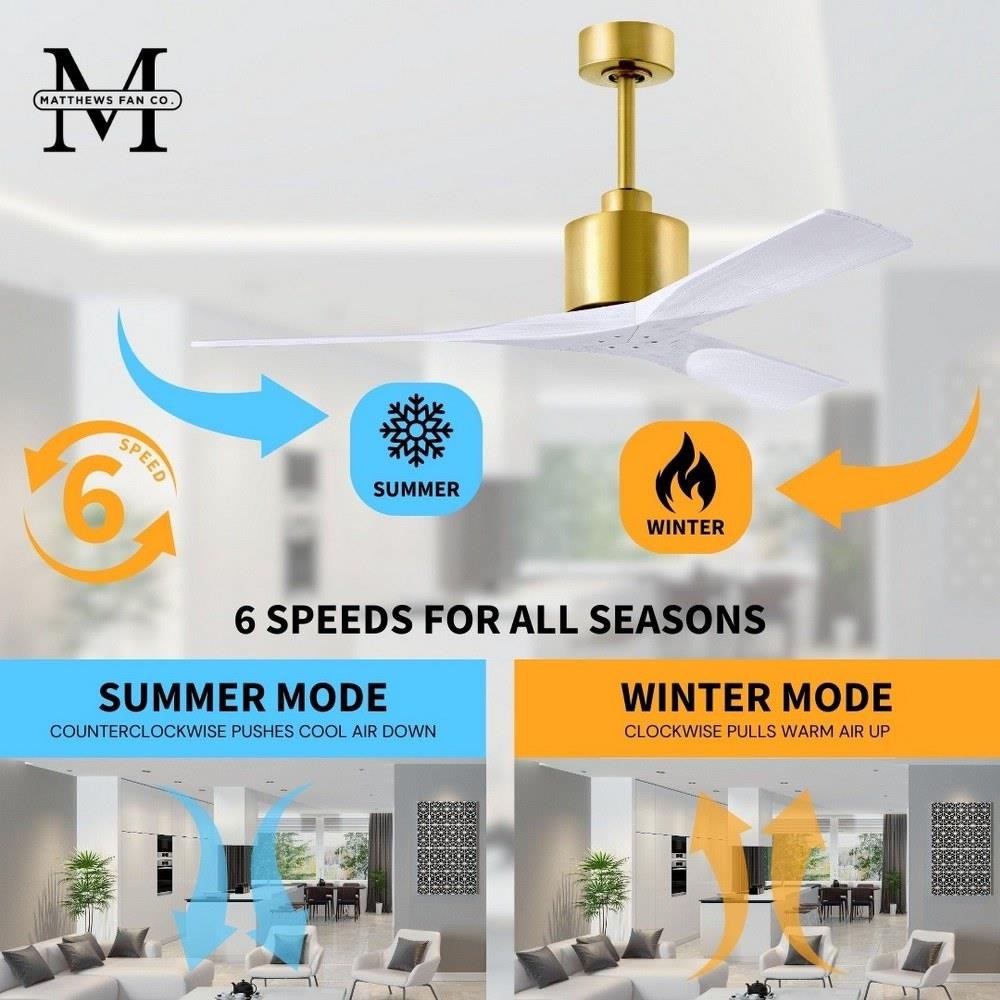 M
MATTHEWS FAN CO.

6
SPEED

SUMMER

WINTER

6 SPEEDS FOR ALL SEASONS

SUMMER MODE
COUNTERCLOCKWISE PUSHES COOL AIR DOWN

WINTER MODE
CLOCKWISE PULLS WARM AIR UP