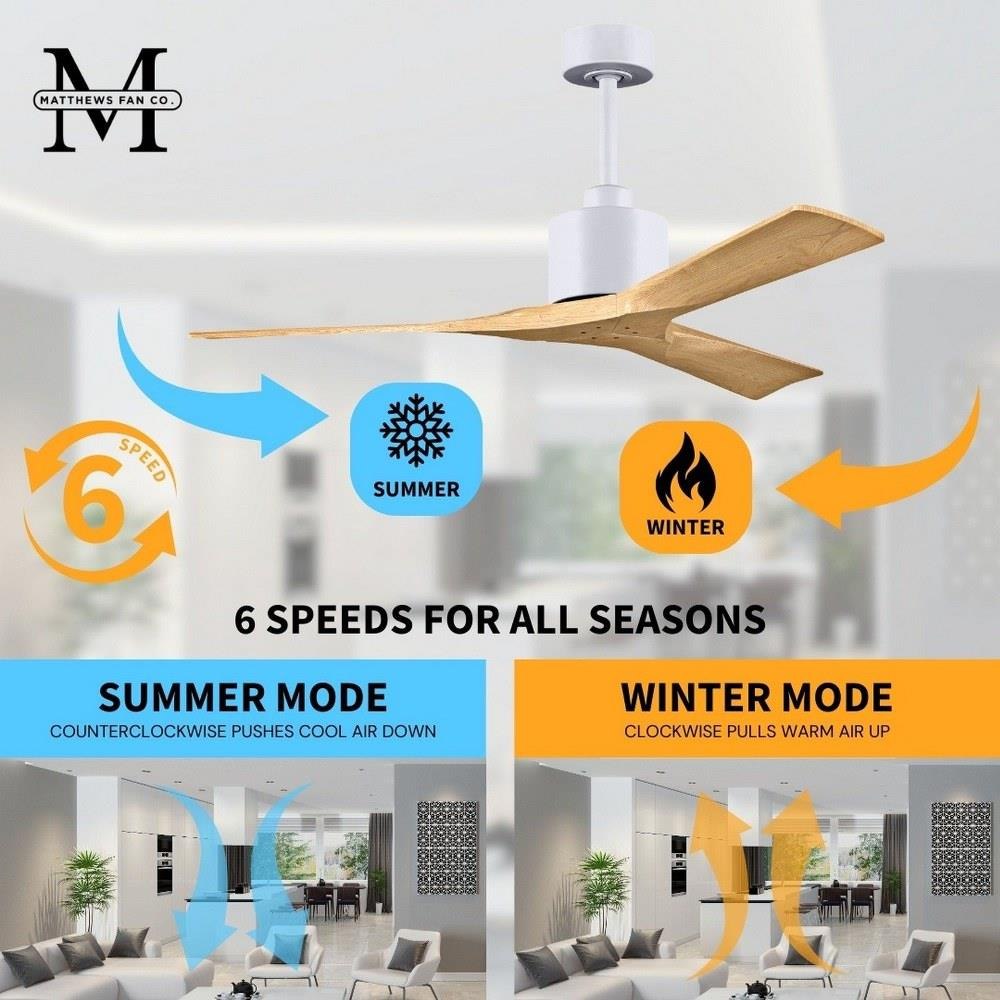 M
MATTHEWS FAN CO.

6
SPEED

SUMMER

WINTER

6 SPEEDS FOR ALL SEASONS

SUMMER MODE
COUNTERCLOCKWISE PUSHES COOL AIR DOWN

WINTER MODE
CLOCKWISE PULLS WARM AIR UP