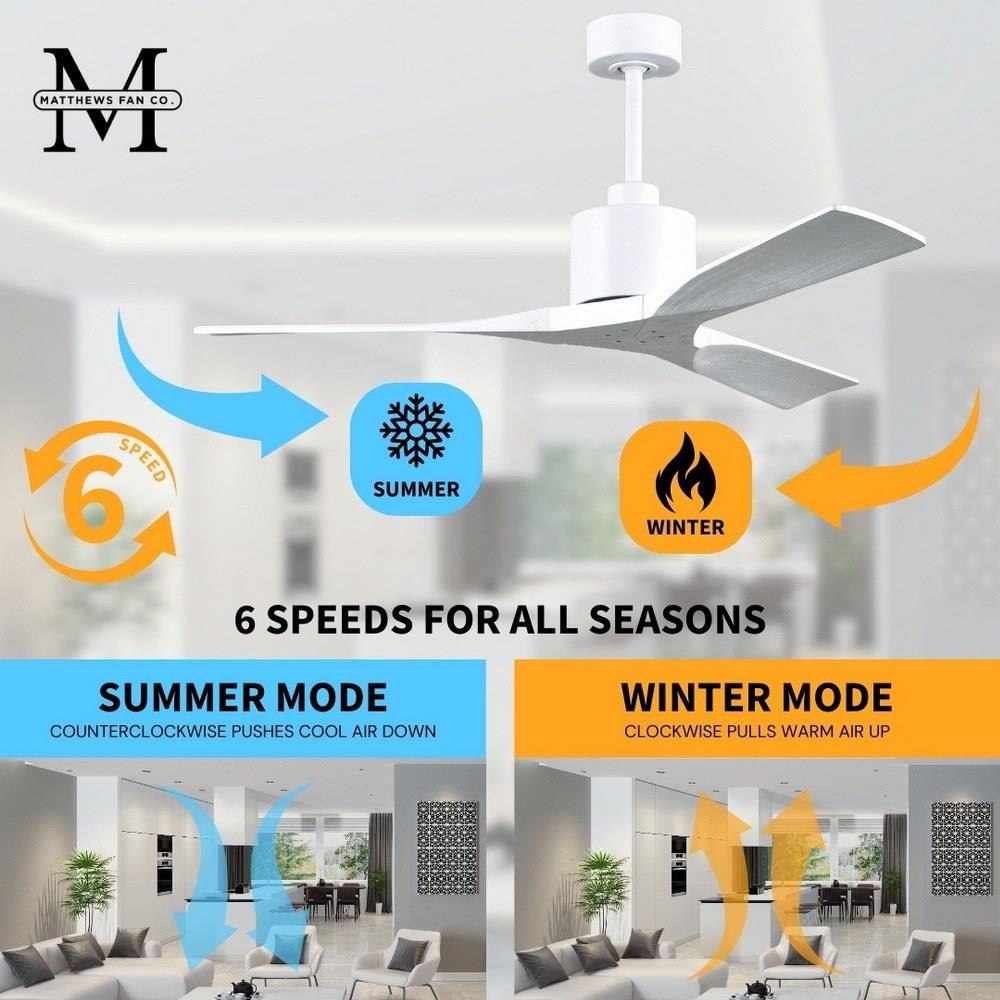 M
MATTHEWS FAN CO.

6
SPEED

SUMMER

WINTER

6 SPEEDS FOR ALL SEASONS

SUMMER MODE
COUNTERCLOCKWISE PUSHES COOL AIR DOWN

WINTER MODE
CLOCKWISE PULLS WARM AIR UP