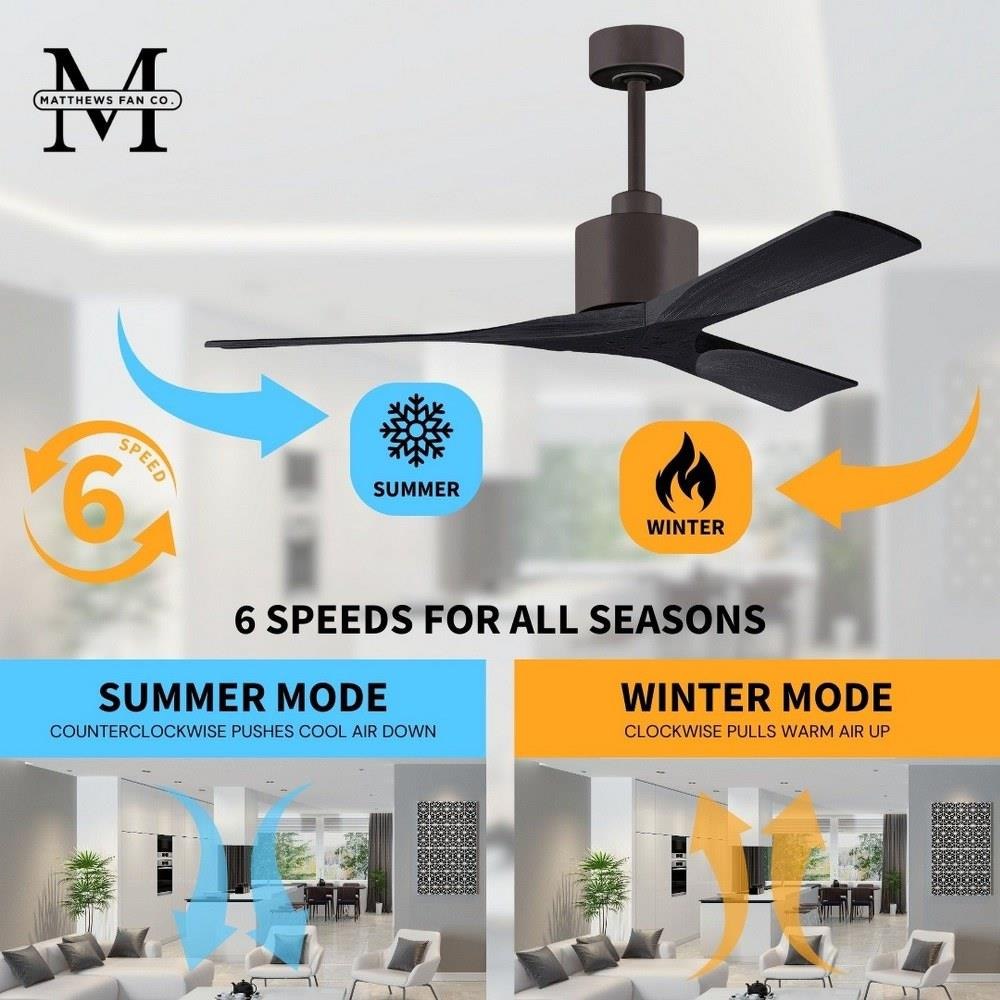 M
MATTHEWS FAN CO.

6
SPEED

SUMMER

WINTER

6 SPEEDS FOR ALL SEASONS

SUMMER MODE
COUNTERCLOCKWISE PUSHES COOL AIR DOWN

WINTER MODE
CLOCKWISE PULLS WARM AIR UP