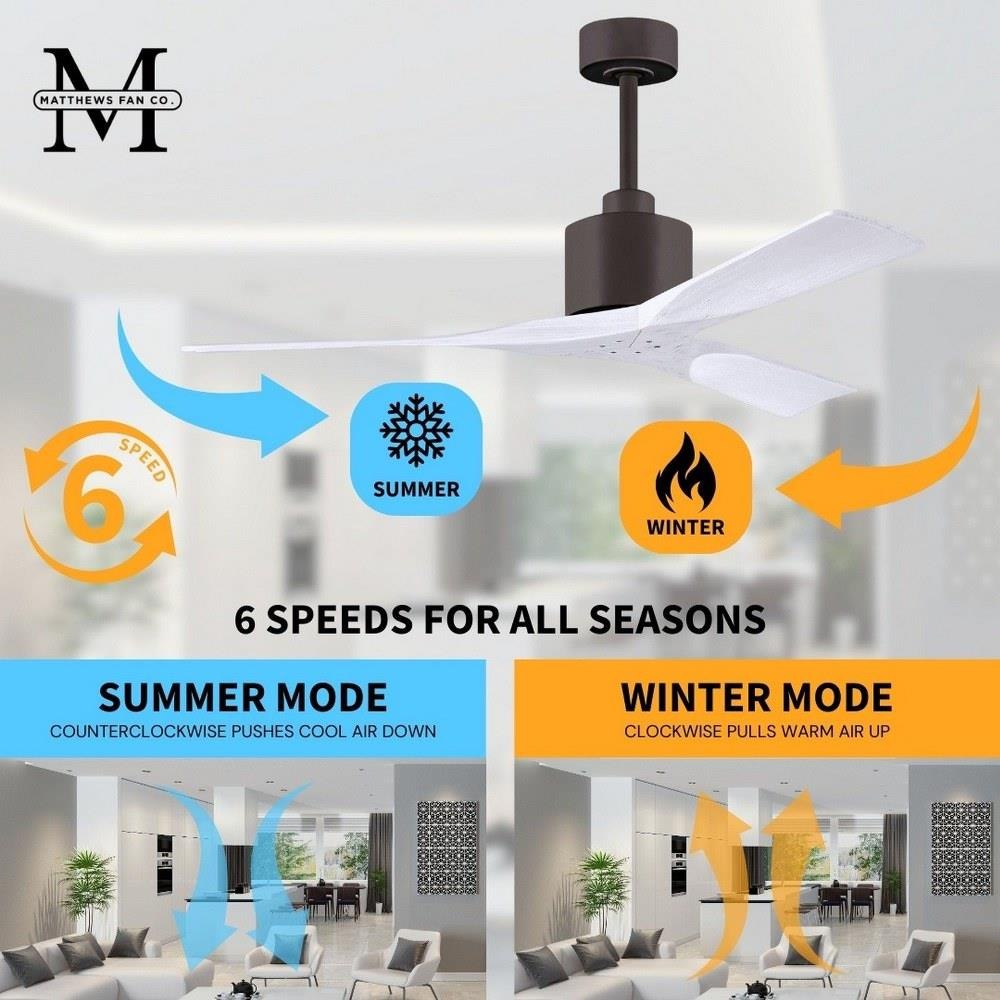 M
MATTHEWS FAN CO.

6
SPEED

SUMMER

WINTER

6 SPEEDS FOR ALL SEASONS

SUMMER MODE
COUNTERCLOCKWISE PUSHES COOL AIR DOWN

WINTER MODE
CLOCKWISE PULLS WARM AIR UP