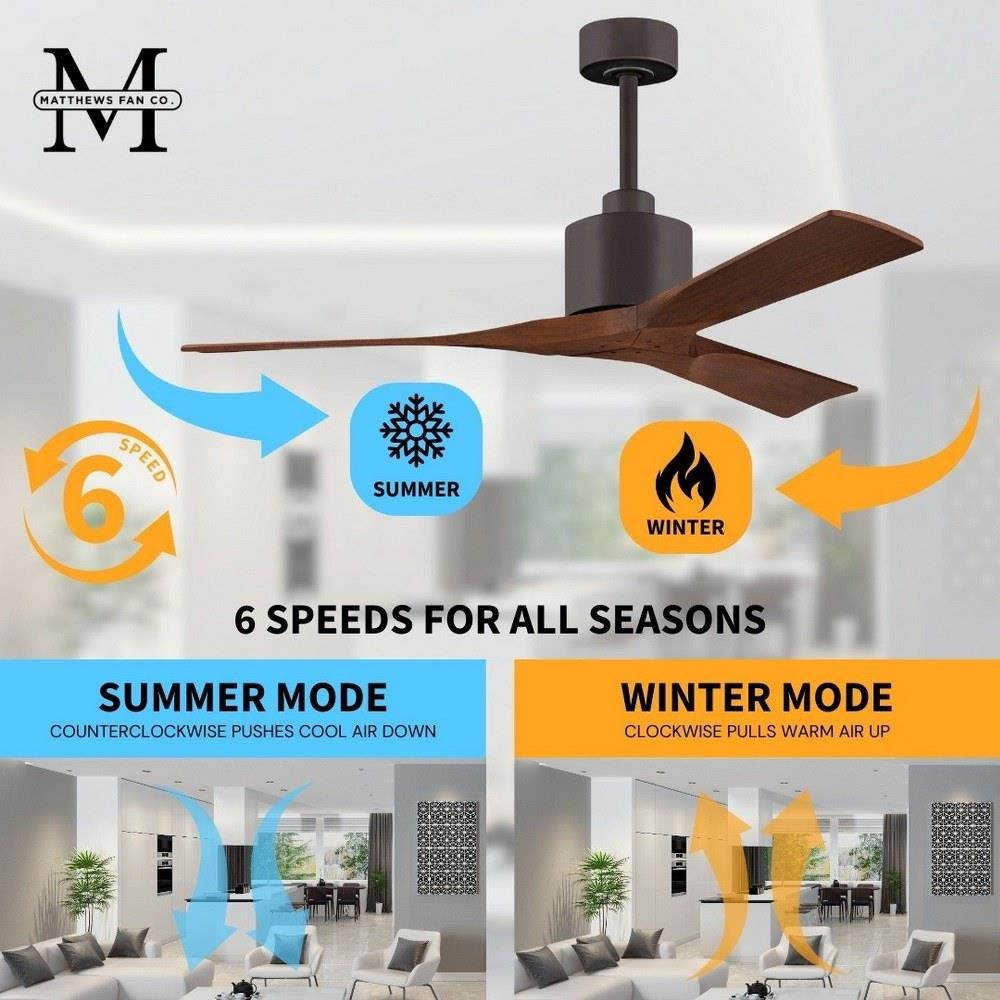 M
MATTHEWS FAN CO.

6
SPEED

SUMMER

WINTER

6 SPEEDS FOR ALL SEASONS

SUMMER MODE
COUNTERCLOCKWISE PUSHES COOL AIR DOWN

WINTER MODE
CLOCKWISE PULLS WARM AIR UP