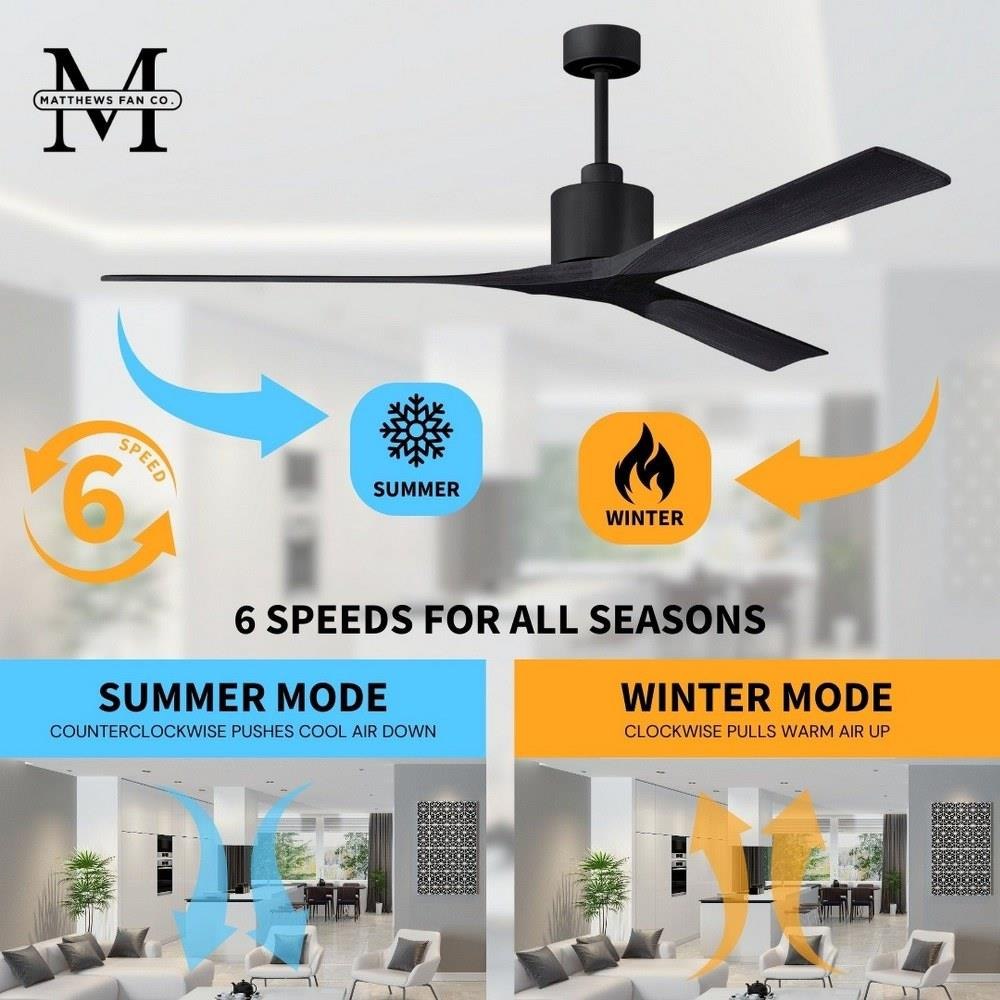 M
MATTHEWS FAN CO.

6
SPEED

SUMMER

WINTER

6 SPEEDS FOR ALL SEASONS

SUMMER MODE
COUNTERCLOCKWISE PUSHES COOL AIR DOWN

WINTER MODE
CLOCKWISE PULLS WARM AIR UP