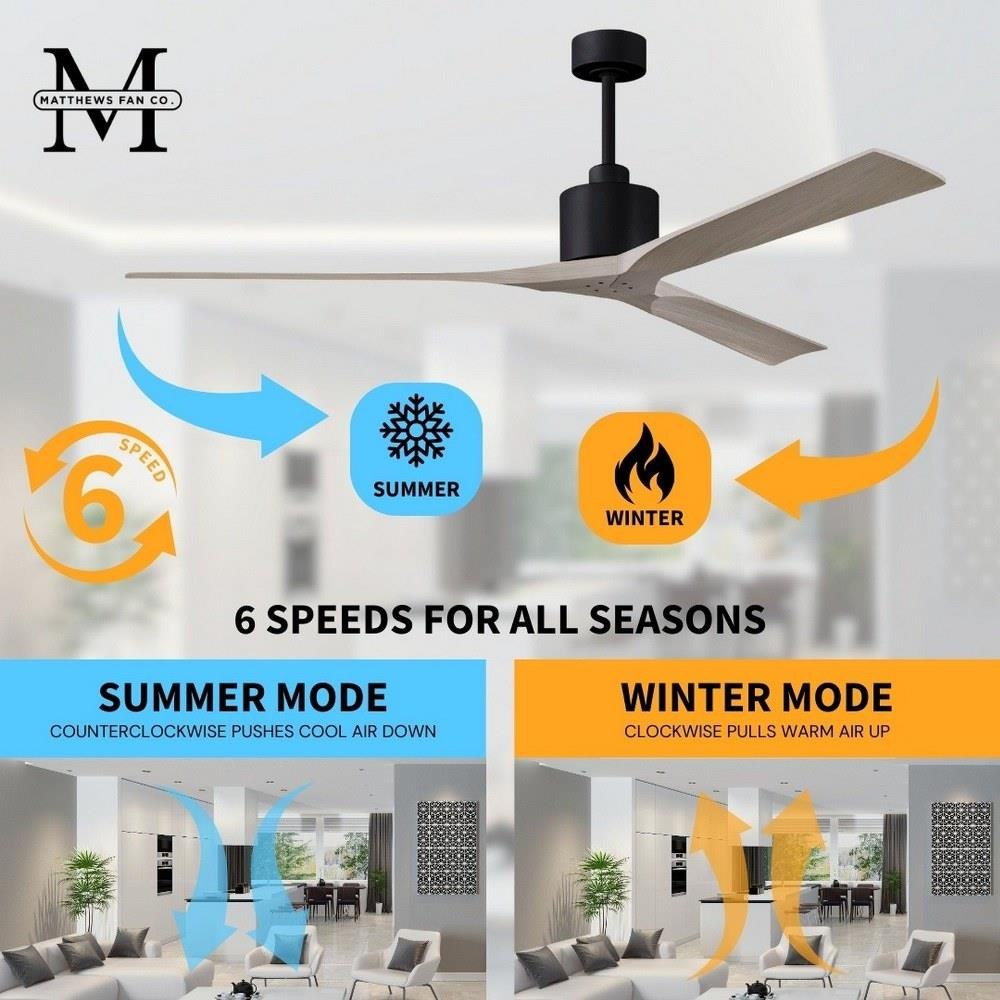 M
MATTHEWS FAN CO.

6
SPEED

SUMMER

WINTER

6 SPEEDS FOR ALL SEASONS

SUMMER MODE
COUNTERCLOCKWISE PUSHES COOL AIR DOWN

WINTER MODE
CLOCKWISE PULLS WARM AIR UP