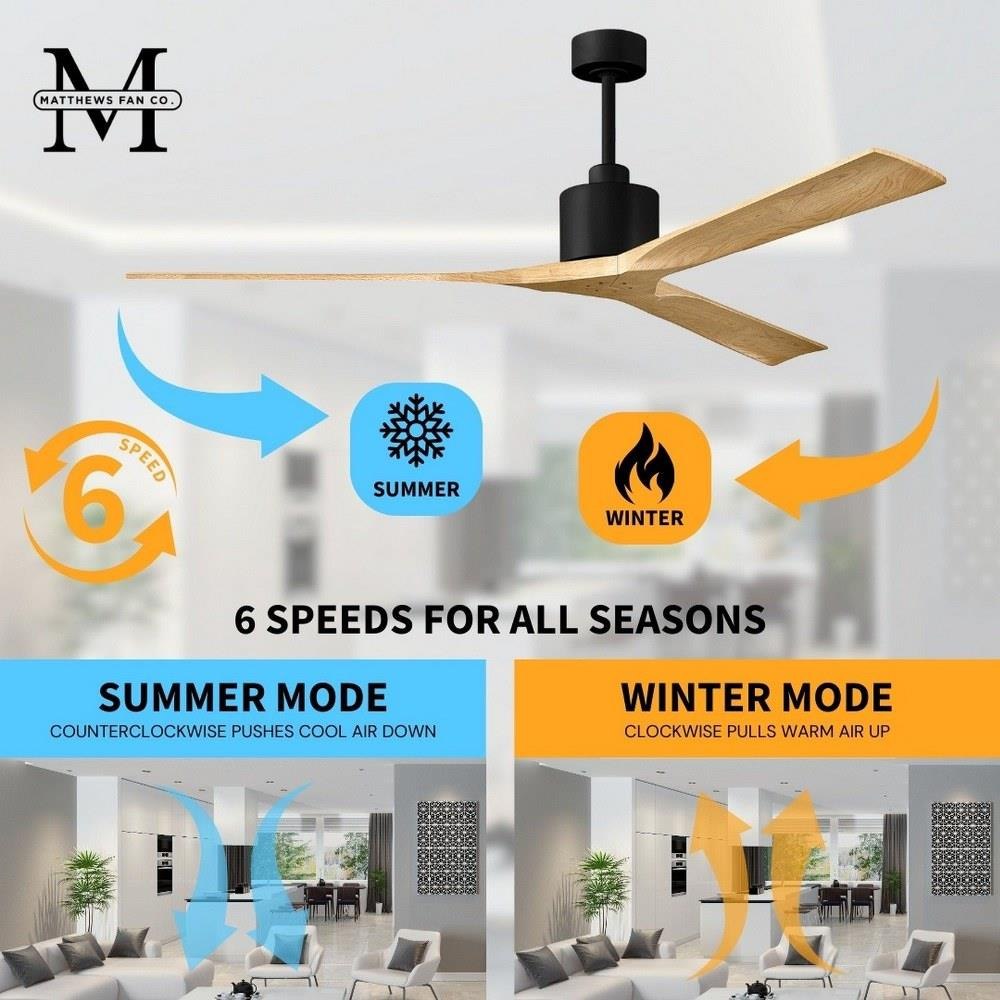 M
MATTHEWS FAN CO.

6
SPEED

SUMMER

WINTER

6 SPEEDS FOR ALL SEASONS

SUMMER MODE
COUNTERCLOCKWISE PUSHES COOL AIR DOWN

WINTER MODE
CLOCKWISE PULLS WARM AIR UP