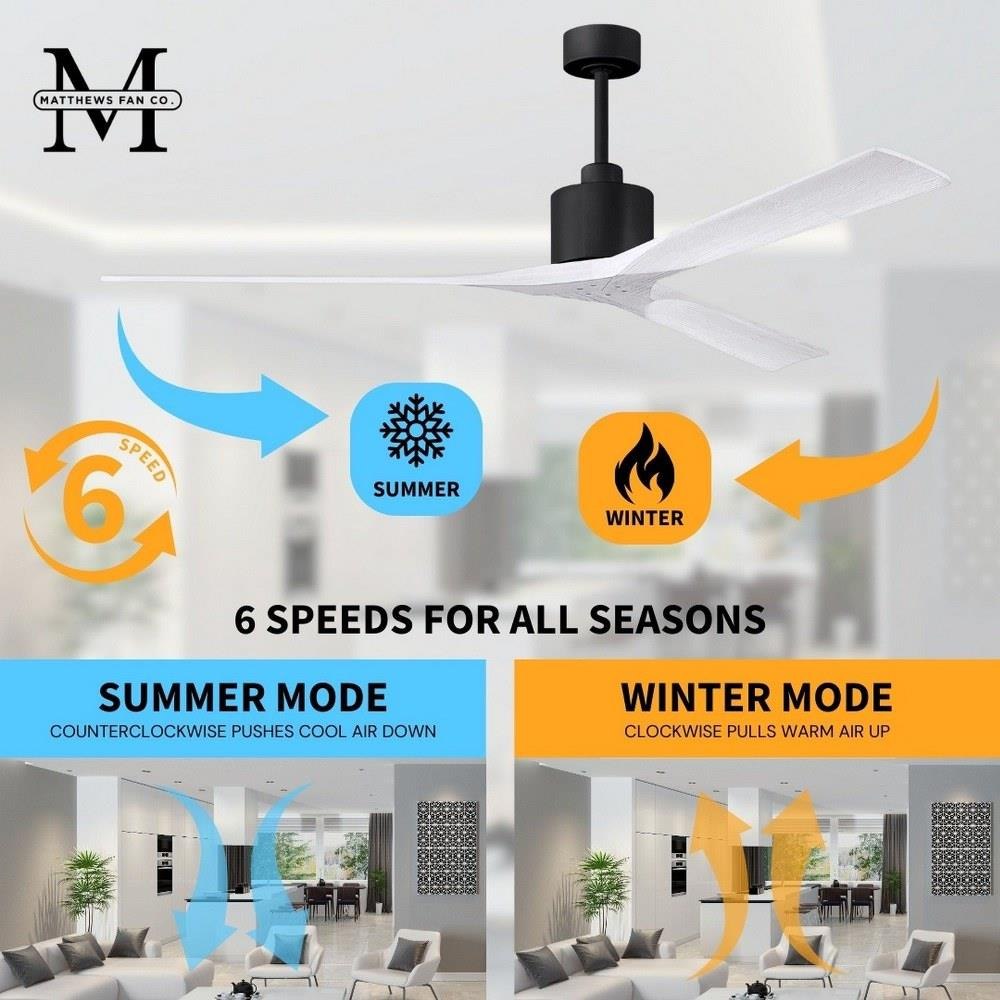 M
MATTHEWS FAN CO.

6
SPEED

SUMMER

WINTER

6 SPEEDS FOR ALL SEASONS

SUMMER MODE
COUNTERCLOCKWISE PUSHES COOL AIR DOWN

WINTER MODE
CLOCKWISE PULLS WARM AIR UP