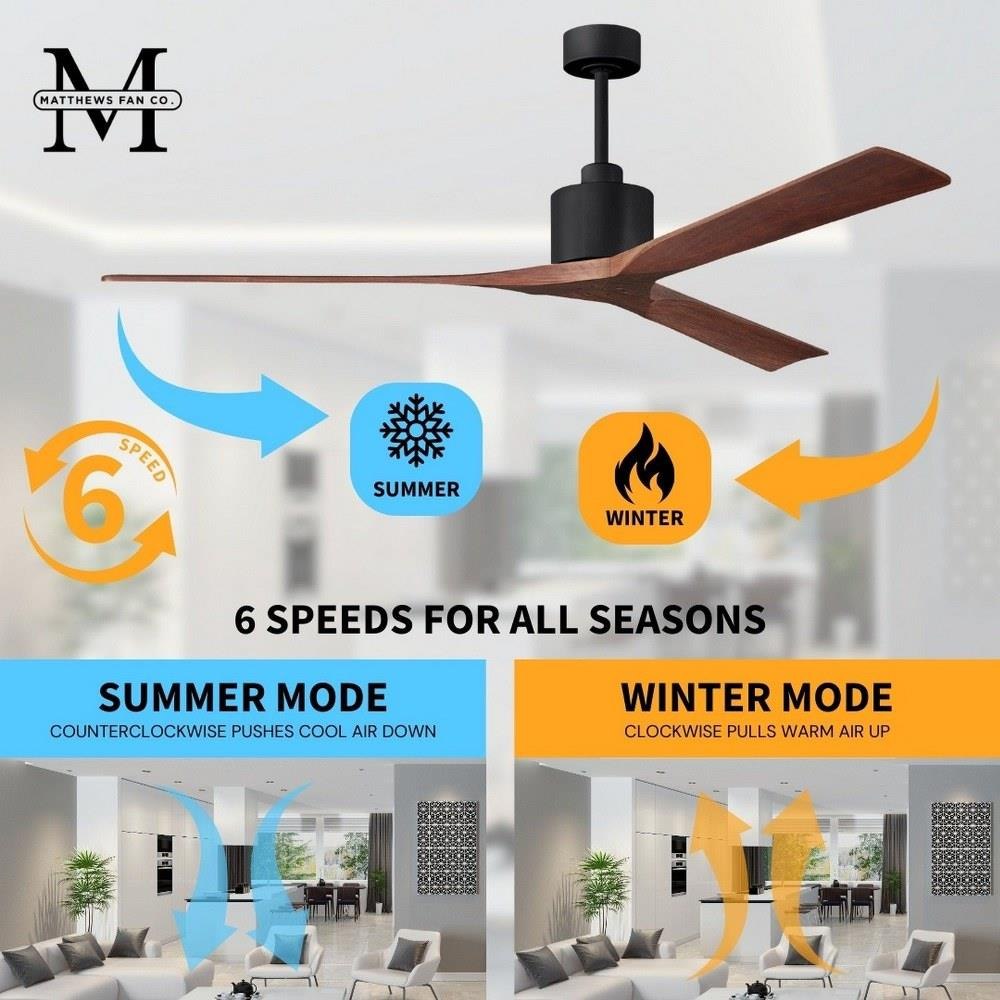 M
MATTHEWS FAN CO.

6
SPEED

SUMMER

WINTER

6 SPEEDS FOR ALL SEASONS

SUMMER MODE
COUNTERCLOCKWISE PUSHES COOL AIR DOWN

WINTER MODE
CLOCKWISE PULLS WARM AIR UP