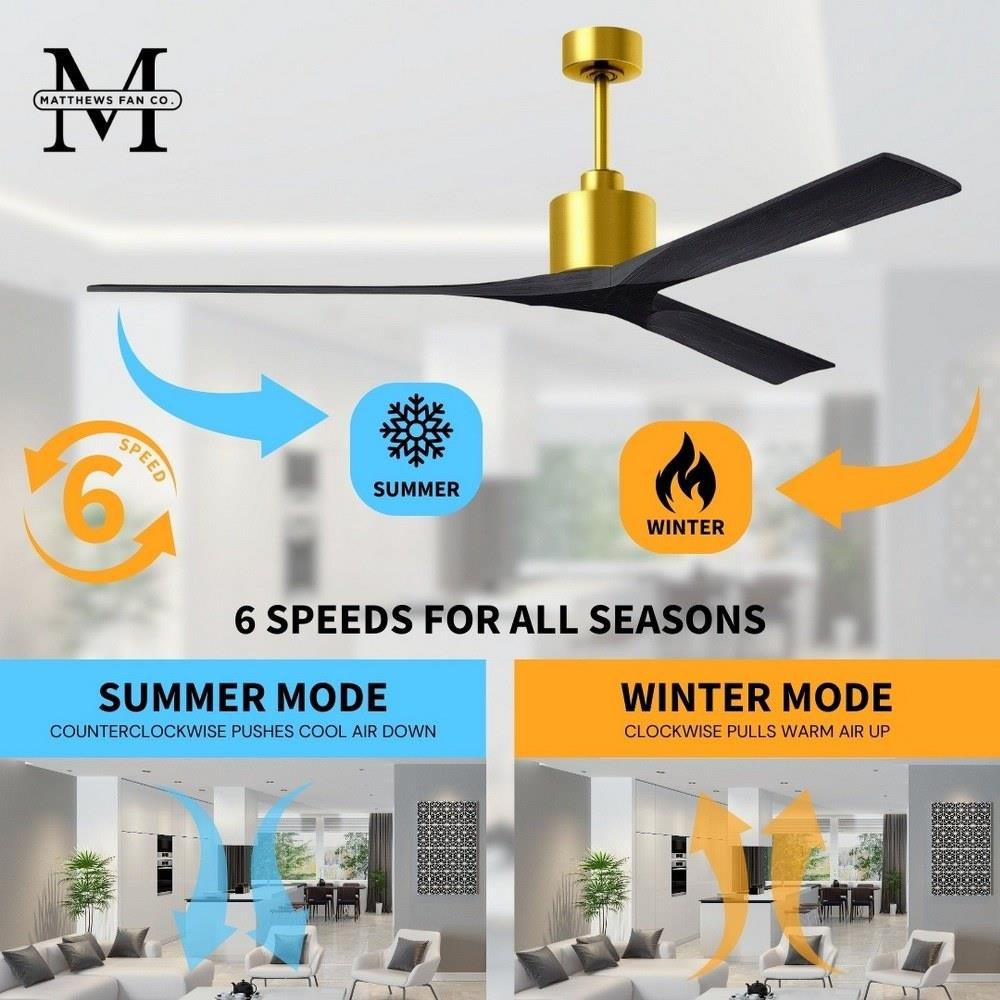 M
MATTHEWS FAN CO.

6
SPEED

SUMMER

WINTER

6 SPEEDS FOR ALL SEASONS

SUMMER MODE
COUNTERCLOCKWISE PUSHES COOL AIR DOWN

WINTER MODE
CLOCKWISE PULLS WARM AIR UP