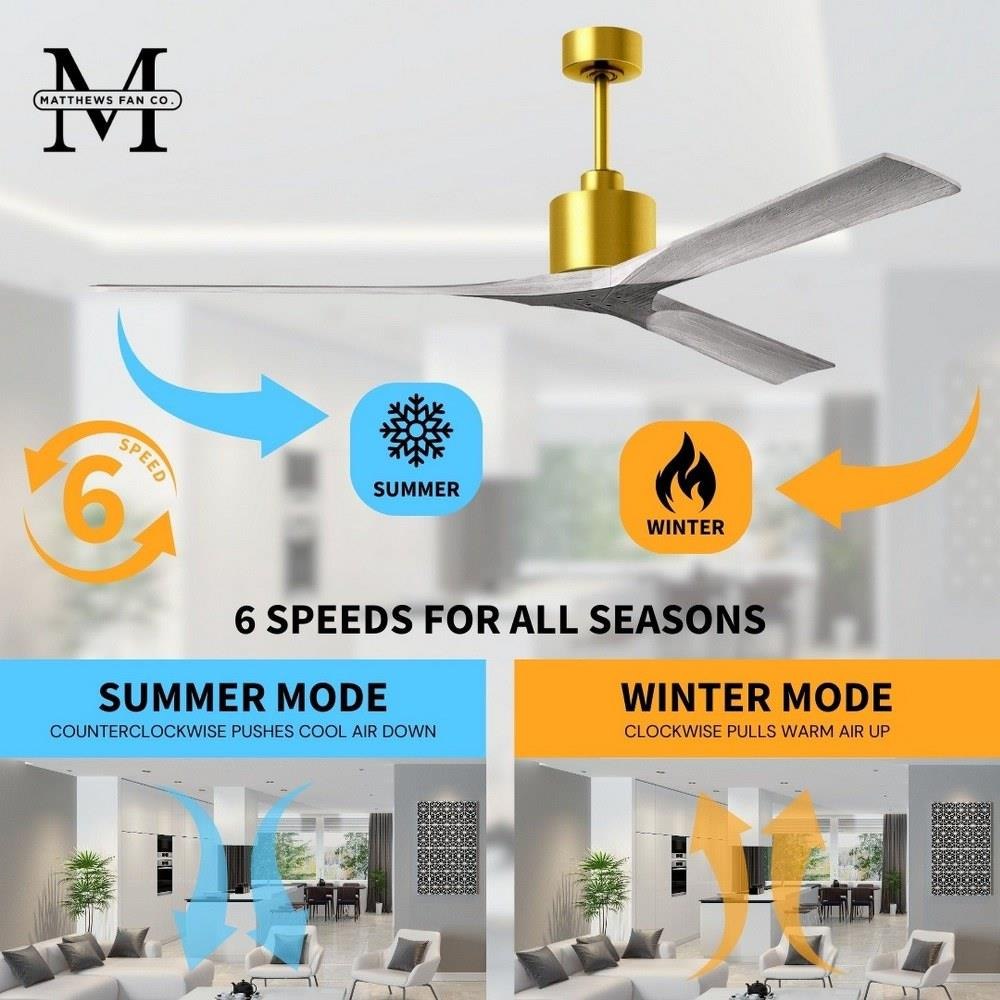 M
MATTHEWS FAN CO.

6
SPEED

SUMMER

WINTER

6 SPEEDS FOR ALL SEASONS

SUMMER MODE
COUNTERCLOCKWISE PUSHES COOL AIR DOWN

WINTER MODE
CLOCKWISE PULLS WARM AIR UP