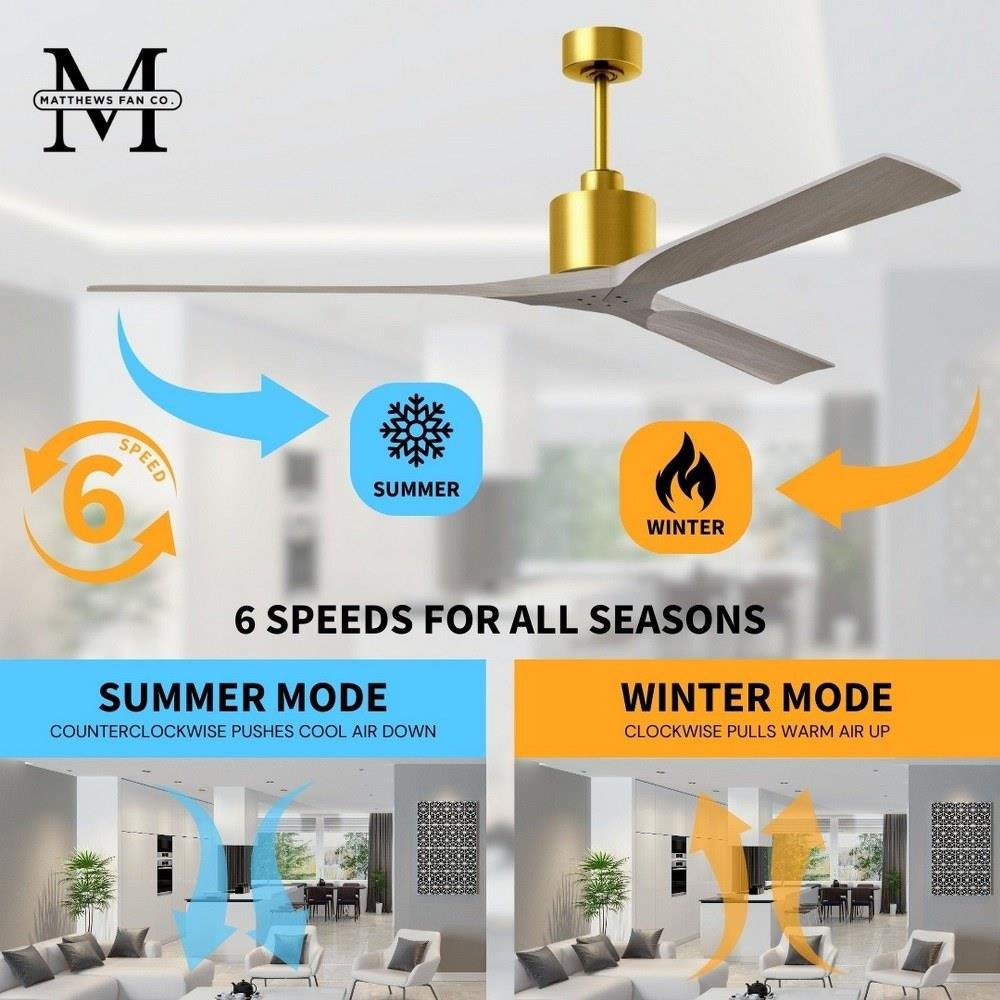 M
MATTHEWS FAN CO.

6
SPEED

SUMMER

WINTER

6 SPEEDS FOR ALL SEASONS

SUMMER MODE
COUNTERCLOCKWISE PUSHES COOL AIR DOWN

WINTER MODE
CLOCKWISE PULLS WARM AIR UP