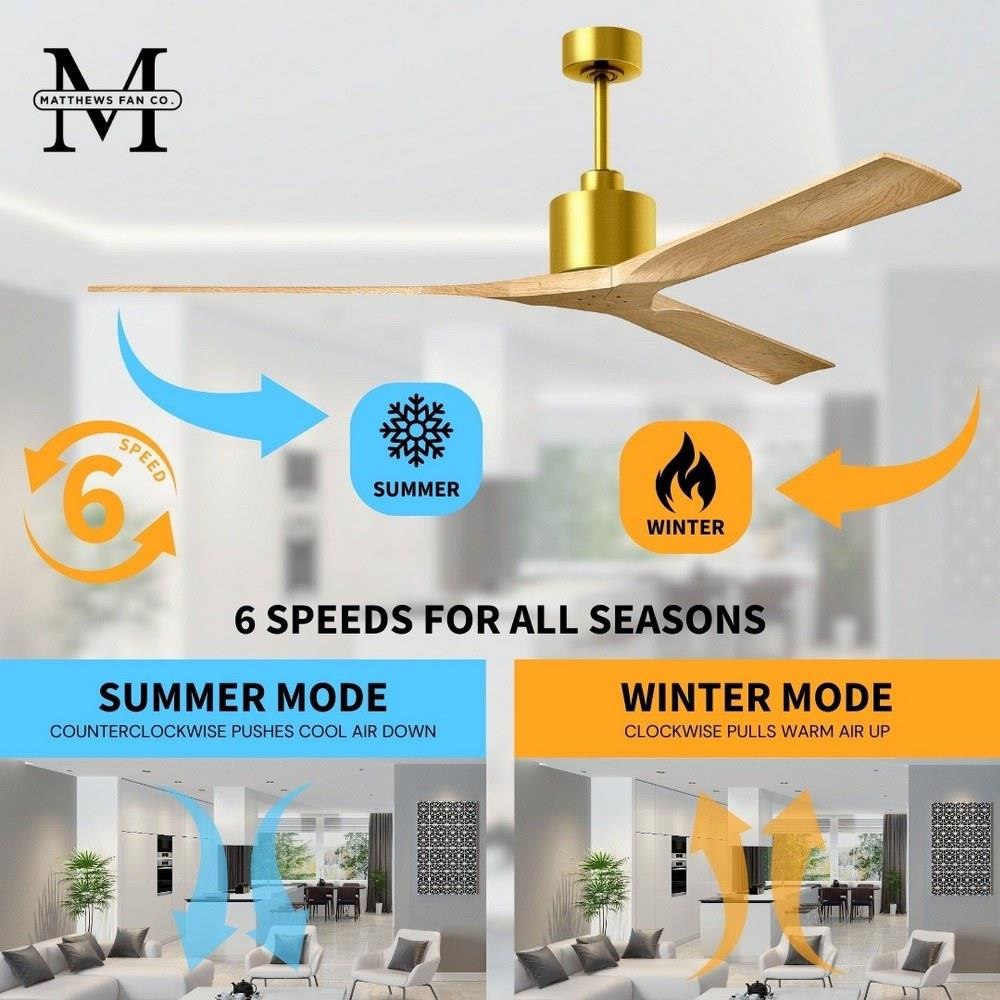 M
MATTHEWS FAN CO.

6
SPEED

SUMMER

WINTER

6 SPEEDS FOR ALL SEASONS

SUMMER MODE
COUNTERCLOCKWISE PUSHES COOL AIR DOWN

WINTER MODE
CLOCKWISE PULLS WARM AIR UP