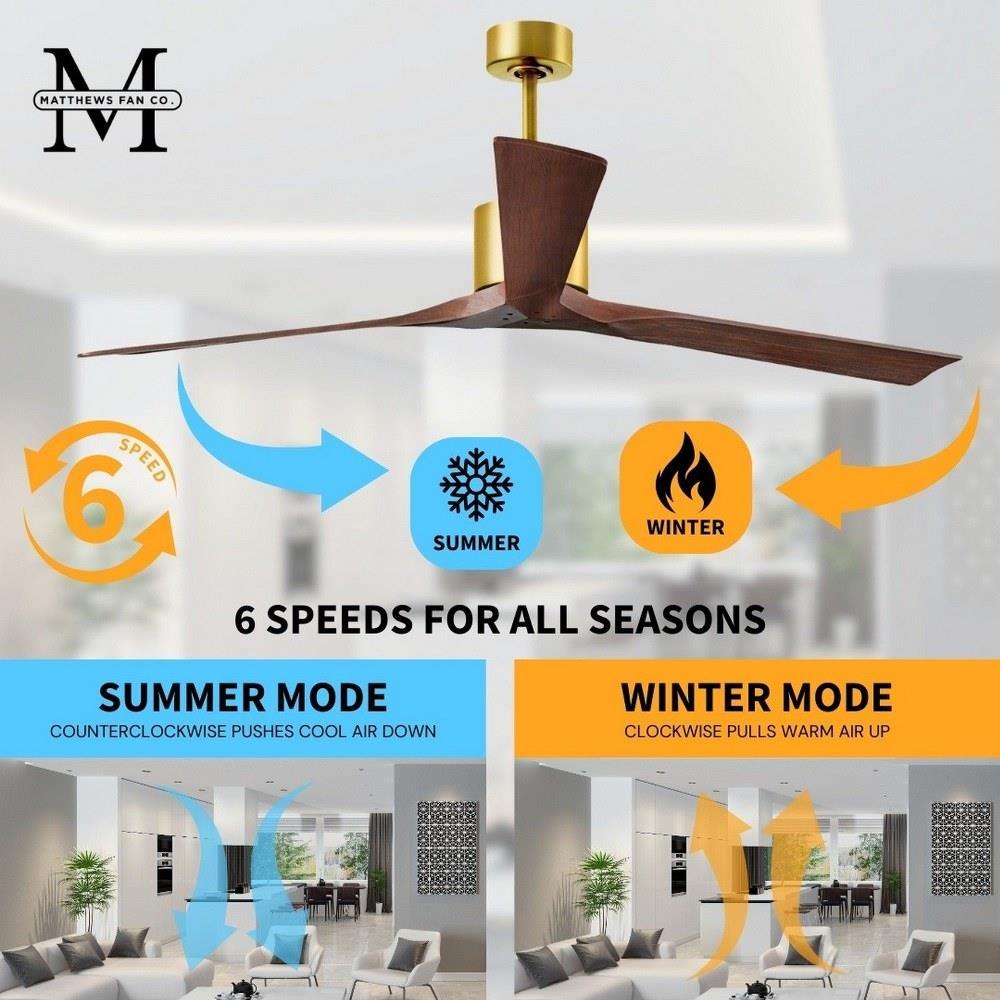 M
MATTHEWS FAN CO.

6
SPEED

SUMMER

WINTER

6 SPEEDS FOR ALL SEASONS

SUMMER MODE
COUNTERCLOCKWISE PUSHES COOL AIR DOWN

WINTER MODE
CLOCKWISE PULLS WARM AIR UP