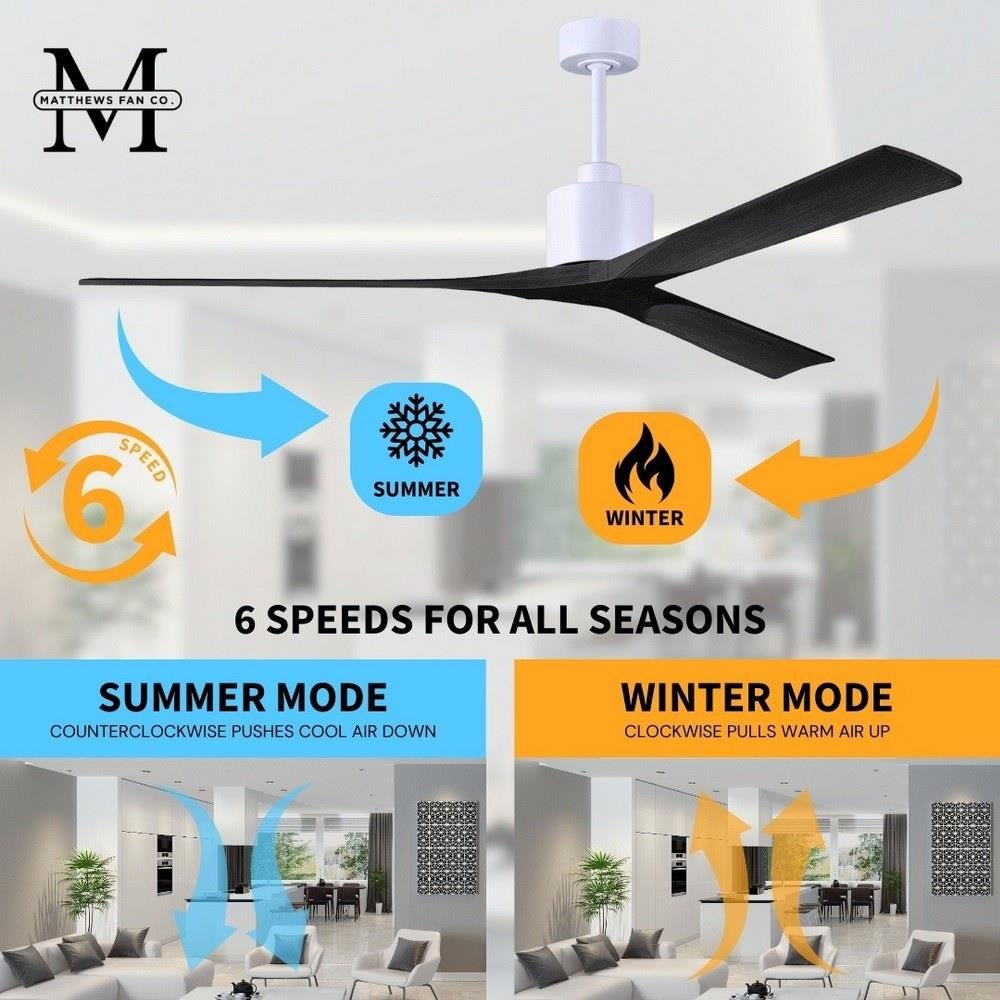 M
MATTHEWS FAN CO.

6
SPEED

SUMMER

WINTER

6 SPEEDS FOR ALL SEASONS

SUMMER MODE
COUNTERCLOCKWISE PUSHES COOL AIR DOWN

WINTER MODE
CLOCKWISE PULLS WARM AIR UP