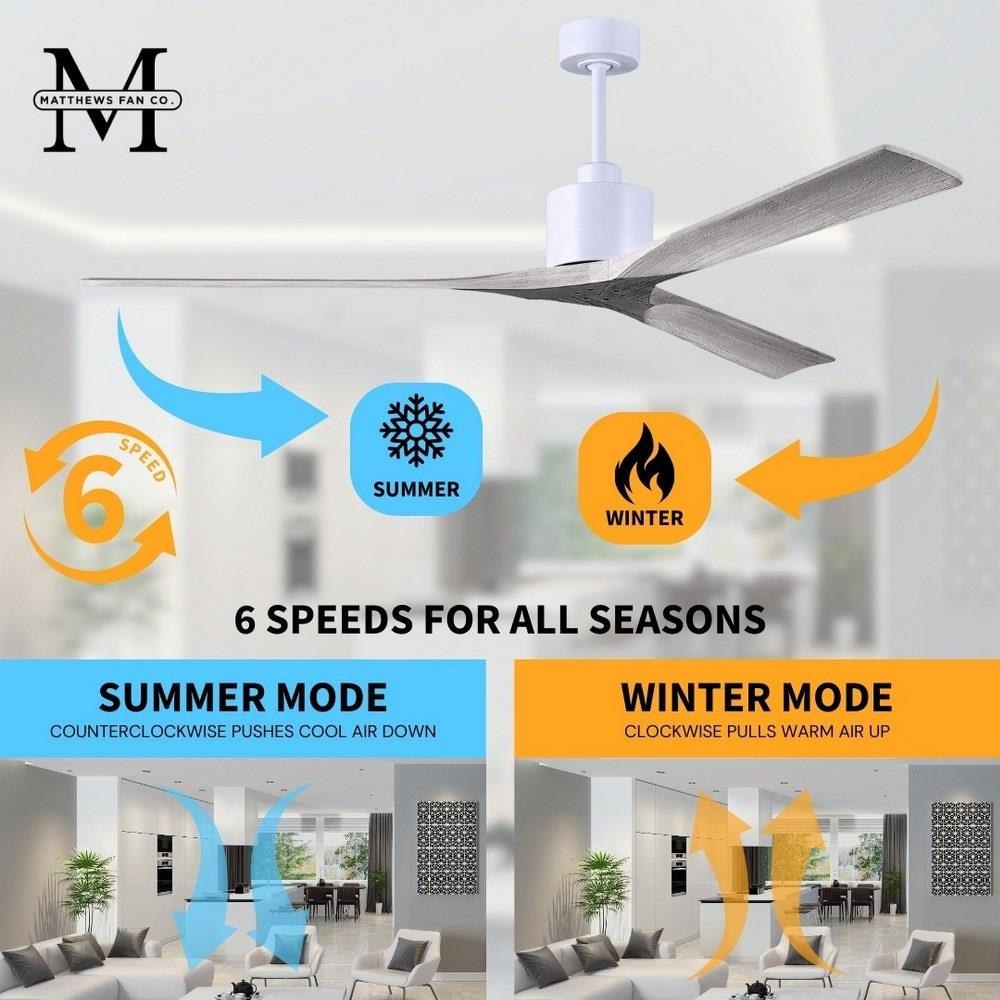 M
MATTHEWS FAN CO.

6
SPEED

SUMMER

WINTER

6 SPEEDS FOR ALL SEASONS

SUMMER MODE
COUNTERCLOCKWISE PUSHES COOL AIR DOWN

WINTER MODE
CLOCKWISE PULLS WARM AIR UP