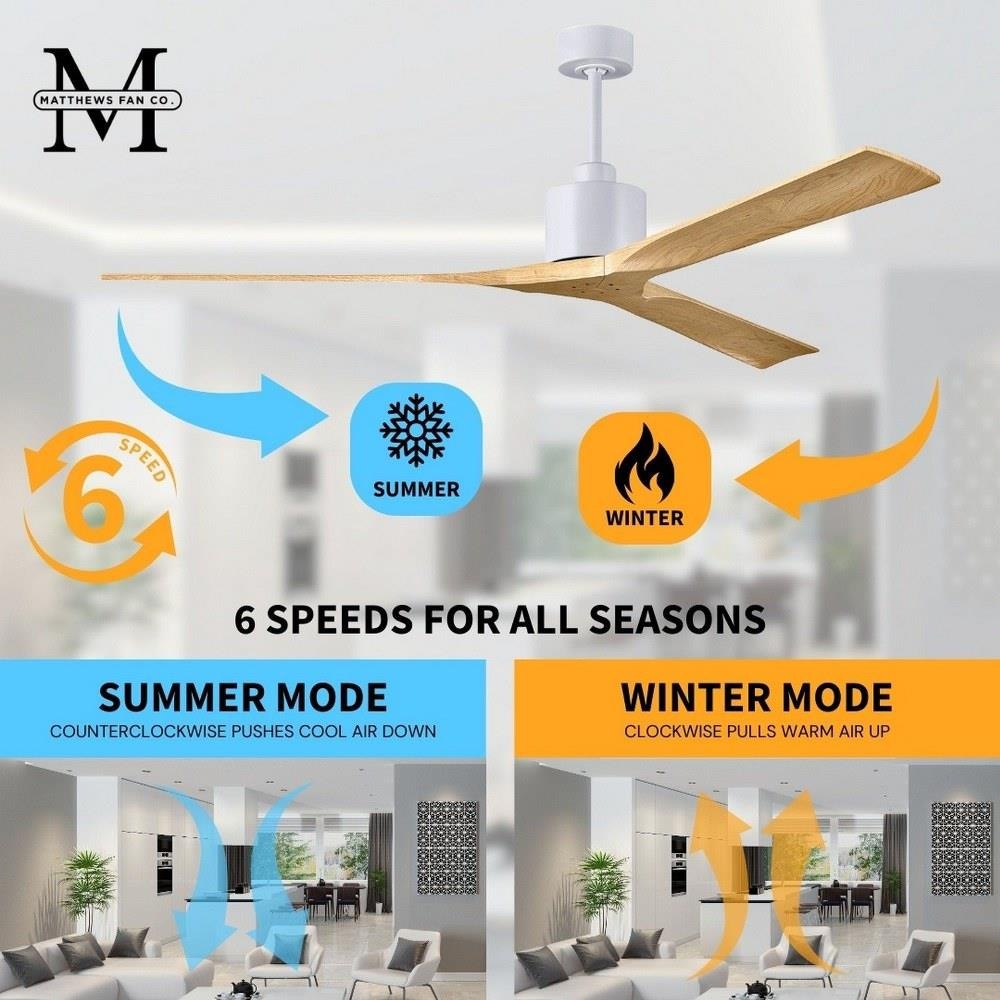 M
MATTHEWS FAN CO.

6
SPEED

SUMMER

WINTER

6 SPEEDS FOR ALL SEASONS

SUMMER MODE
COUNTERCLOCKWISE PUSHES COOL AIR DOWN

WINTER MODE
CLOCKWISE PULLS WARM AIR UP