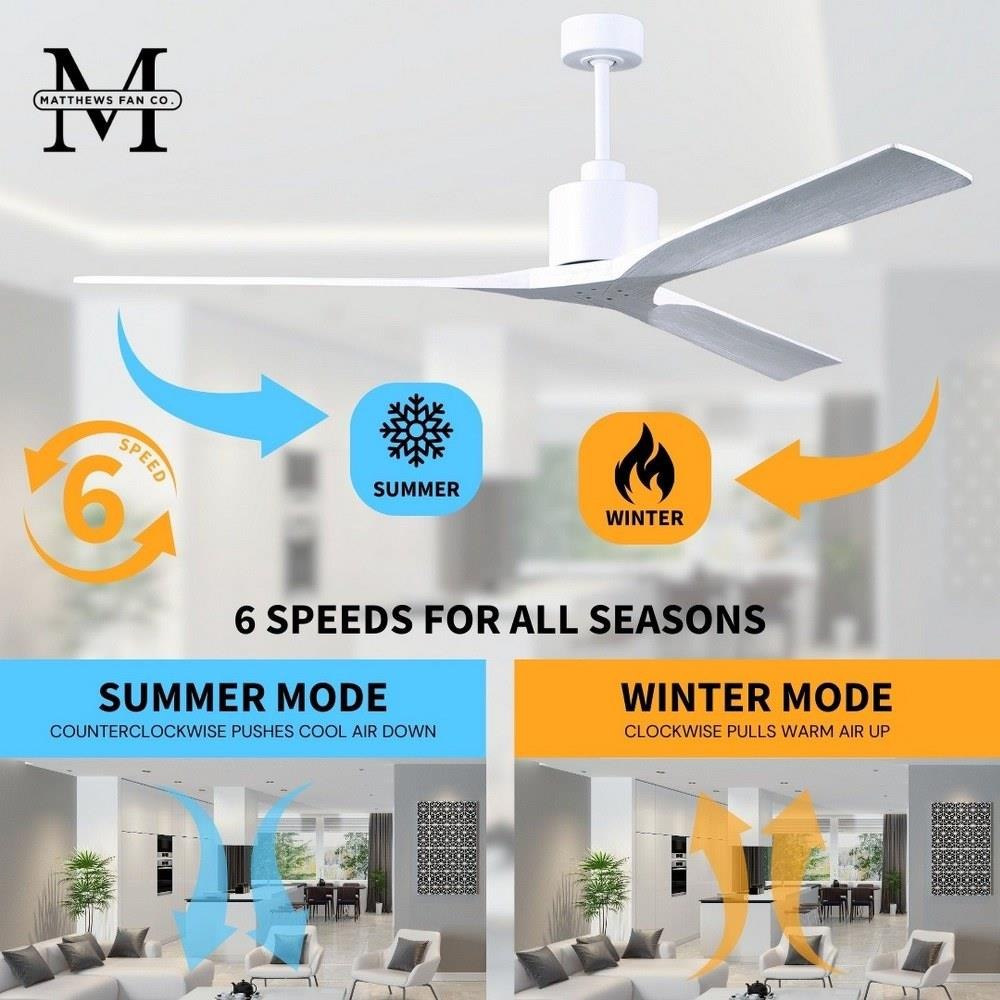 M
MATTHEWS FAN CO.

6 SPEED

SUMMER

WINTER

6 SPEEDS FOR ALL SEASONS

SUMMER MODE
COUNTERCLOCKWISE PUSHES COOL AIR DOWN

WINTER MODE
CLOCKWISE PULLS WARM AIR UP