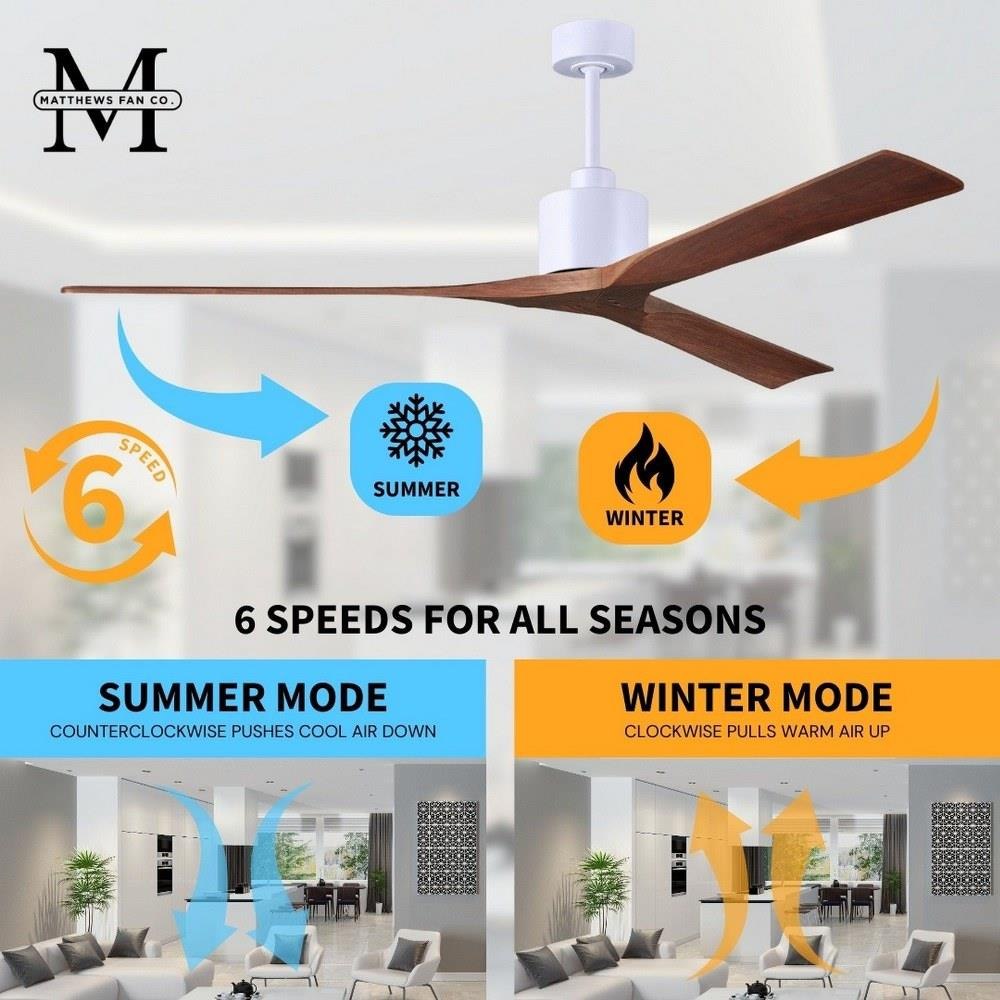 M
MATTHEWS FAN CO.

6
SPEED

SUMMER

WINTER

6 SPEEDS FOR ALL SEASONS

SUMMER MODE
COUNTERCLOCKWISE PUSHES COOL AIR DOWN

WINTER MODE
CLOCKWISE PULLS WARM AIR UP