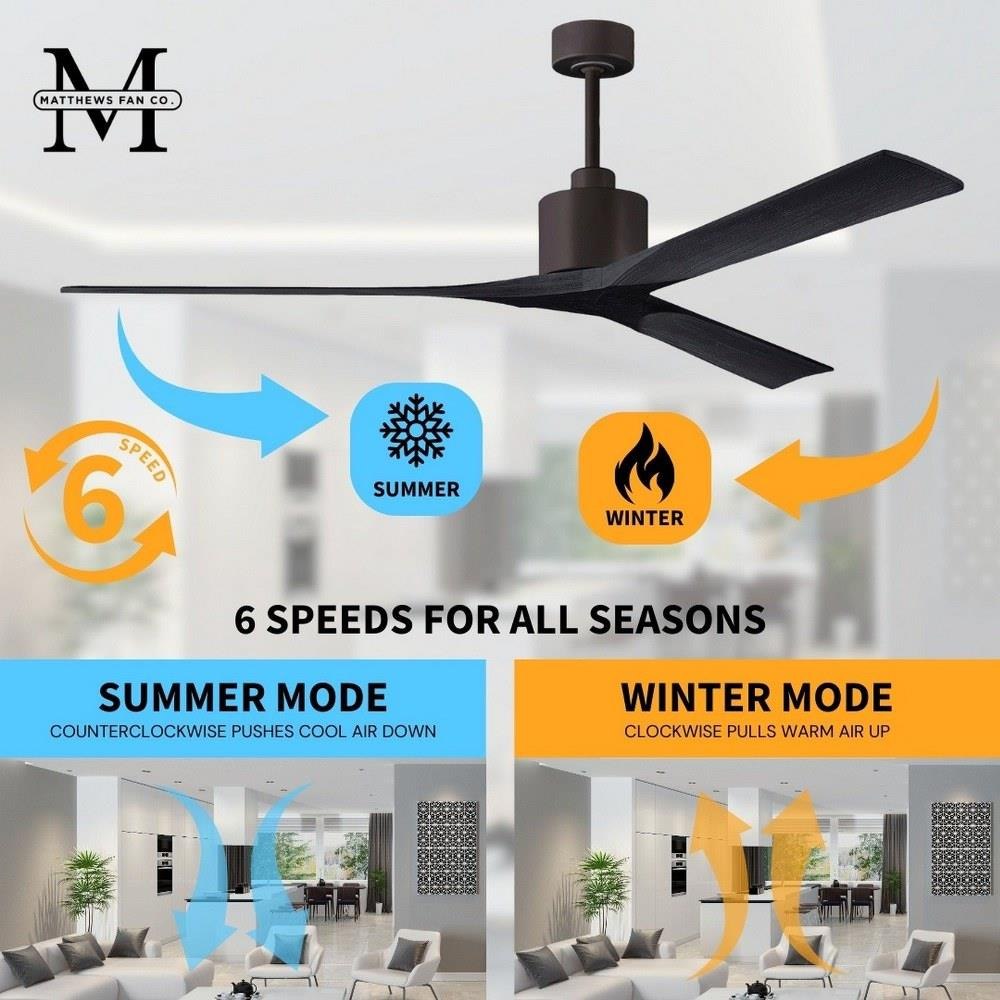 M
MATTHEWS FAN CO.

6
SPEED

SUMMER

WINTER

6 SPEEDS FOR ALL SEASONS

SUMMER MODE
COUNTERCLOCKWISE PUSHES COOL AIR DOWN

WINTER MODE
CLOCKWISE PULLS WARM AIR UP