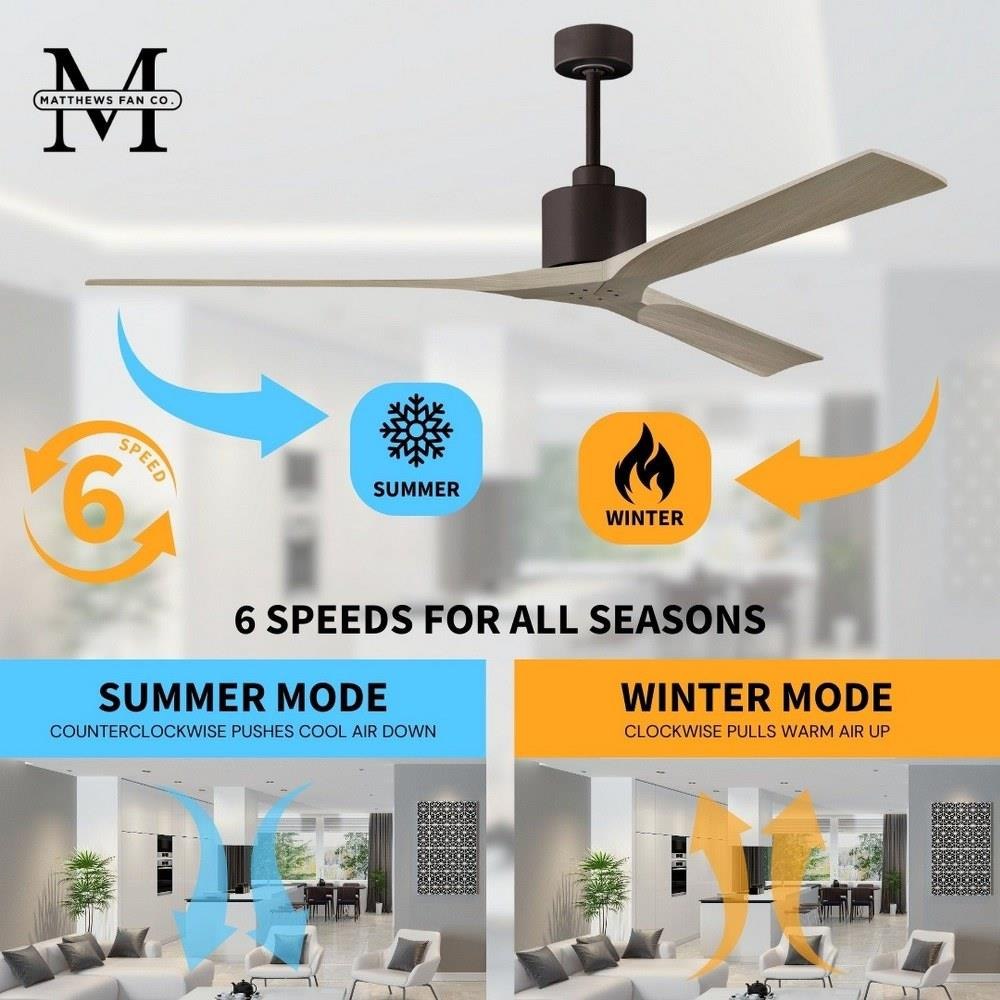 M
MATTHEWS FAN CO.

6
SPEED

SUMMER

WINTER

6 SPEEDS FOR ALL SEASONS

SUMMER MODE
COUNTERCLOCKWISE PUSHES COOL AIR DOWN

WINTER MODE
CLOCKWISE PULLS WARM AIR UP