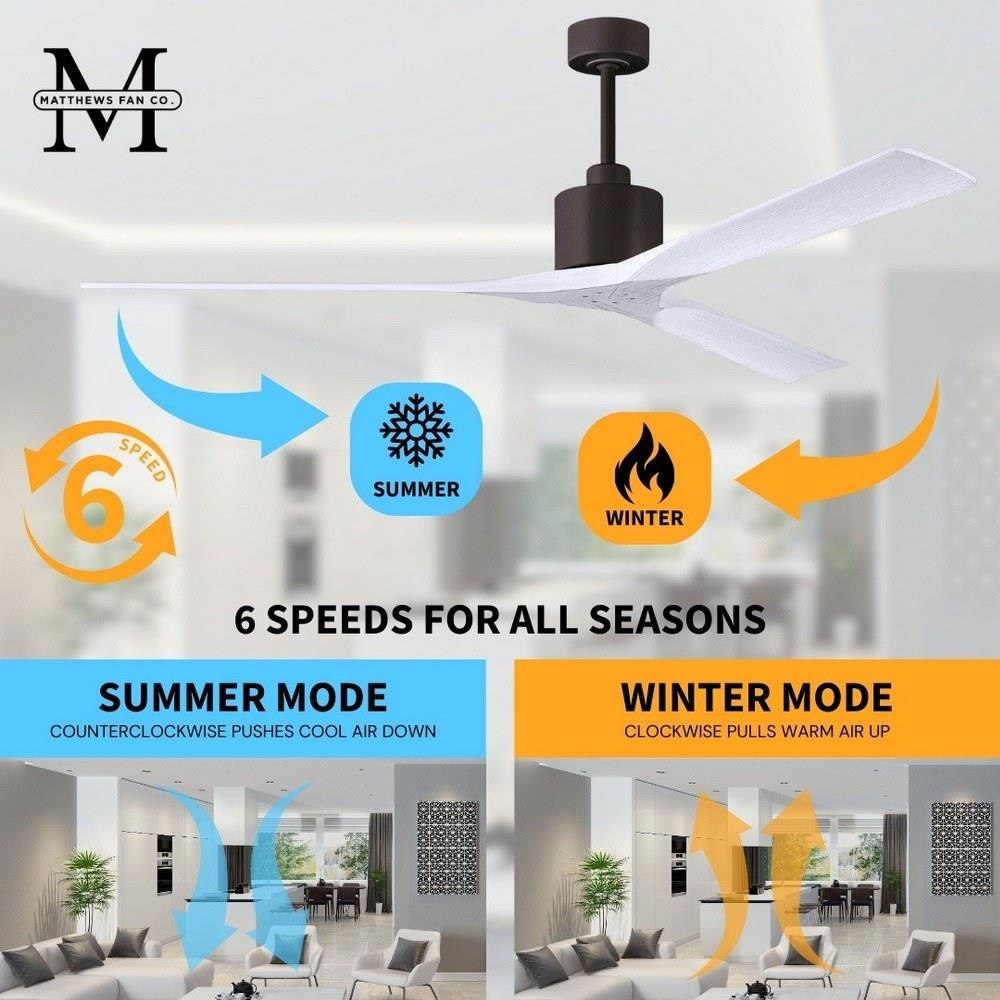 M
MATTHEWS FAN CO.

6
SPEED

SUMMER

WINTER

6 SPEEDS FOR ALL SEASONS

SUMMER MODE
COUNTERCLOCKWISE PUSHES COOL AIR DOWN

WINTER MODE
CLOCKWISE PULLS WARM AIR UP