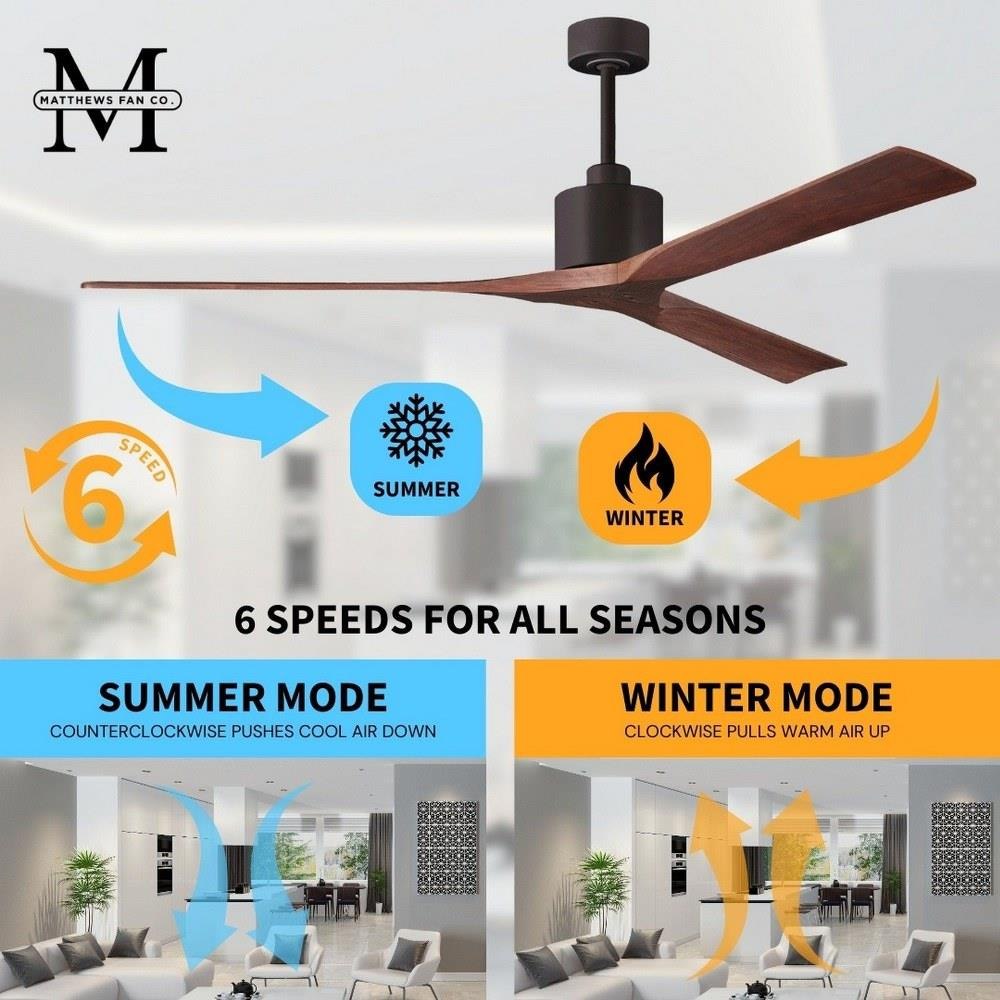 M
MATTHEWS FAN CO.

6
SPEED

SUMMER

WINTER

6 SPEEDS FOR ALL SEASONS

SUMMER MODE
COUNTERCLOCKWISE PUSHES COOL AIR DOWN

WINTER MODE
CLOCKWISE PULLS WARM AIR UP