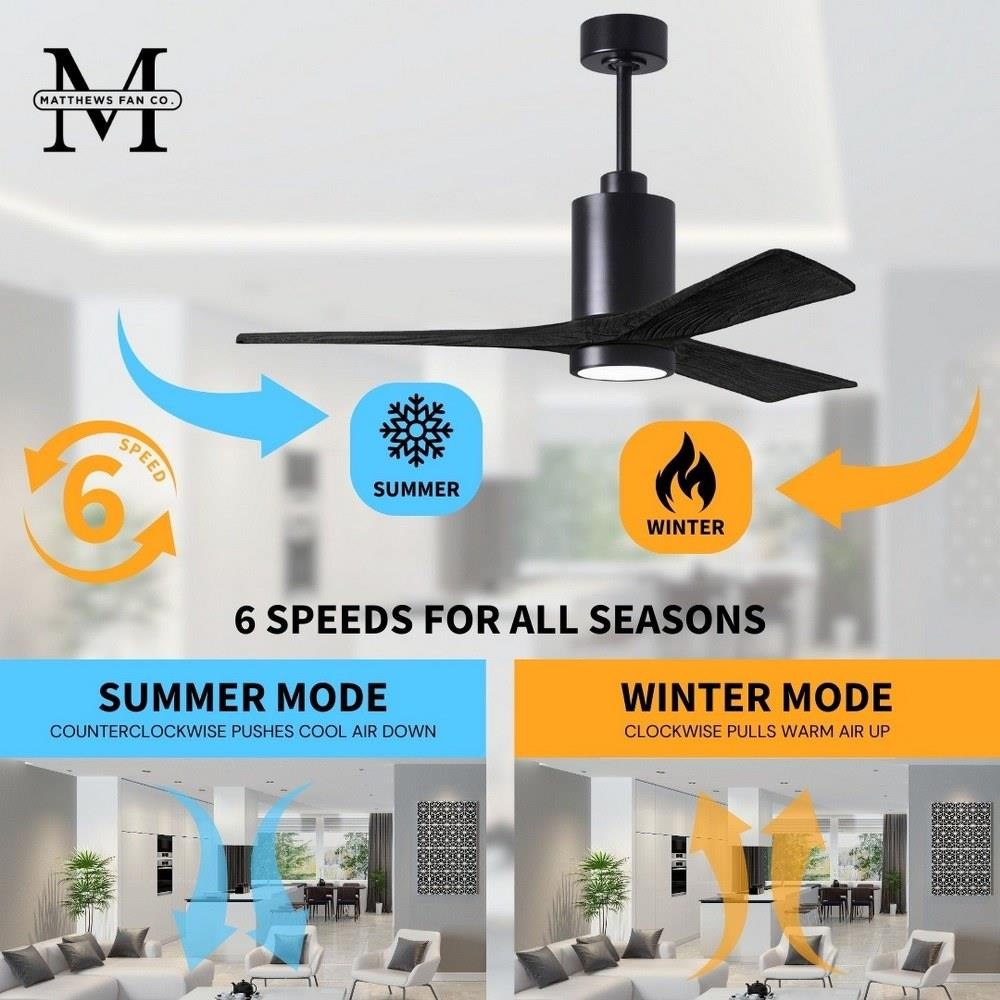 M
MATTHEWS FAN CO.

6
SPEED

SUMMER

WINTER

6 SPEEDS FOR ALL SEASONS

SUMMER MODE
COUNTERCLOCKWISE PUSHES COOL AIR DOWN

WINTER MODE
CLOCKWISE PULLS WARM AIR UP