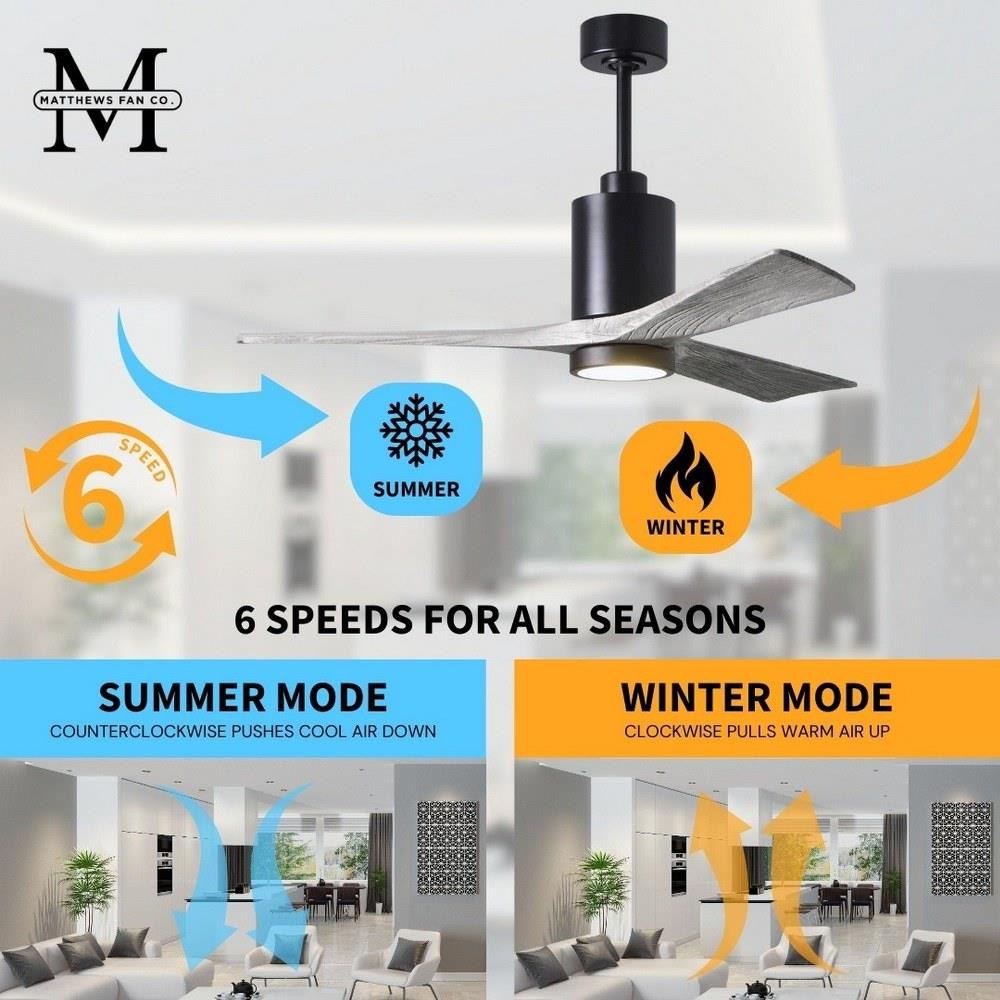 M
MATTHEWS FAN CO.

6
SPEED

SUMMER

WINTER

6 SPEEDS FOR ALL SEASONS

SUMMER MODE
COUNTERCLOCKWISE PUSHES COOL AIR DOWN

WINTER MODE
CLOCKWISE PULLS WARM AIR UP