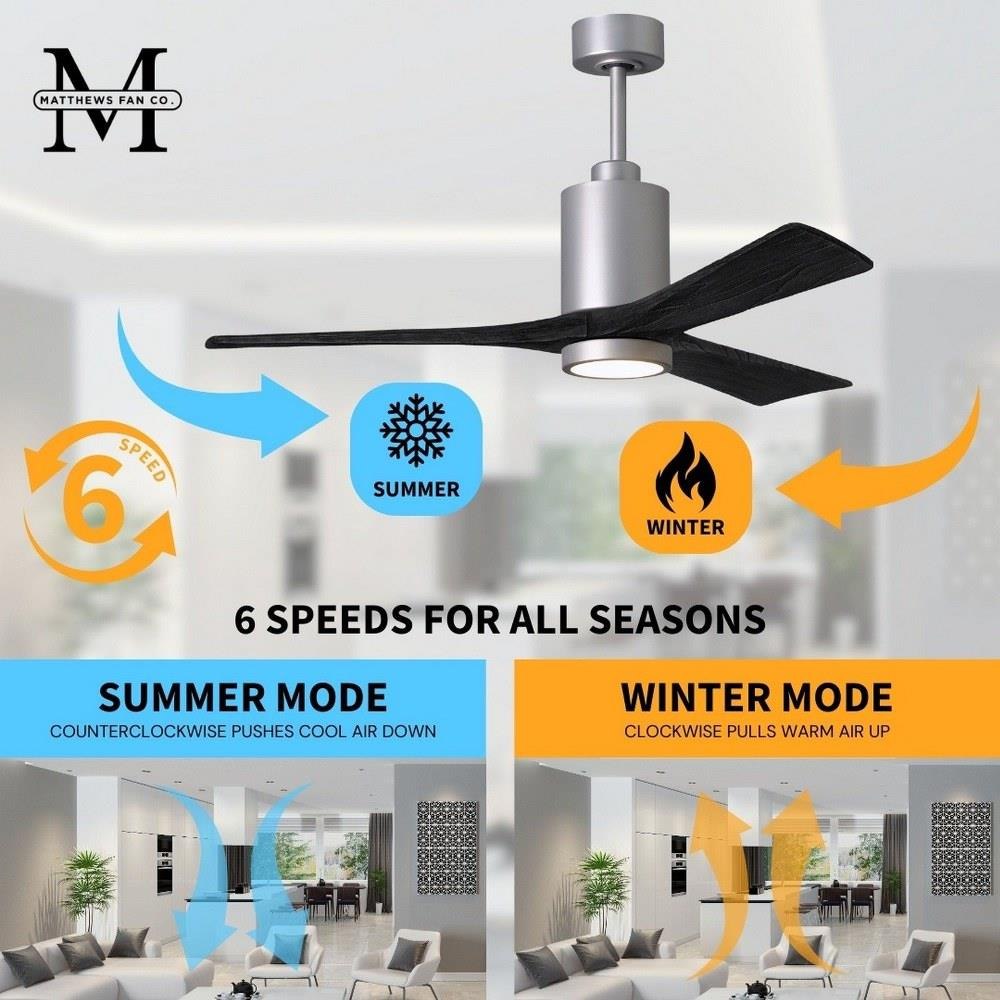 M
MATTHEWS FAN CO.

6
SPEED

SUMMER

WINTER

6 SPEEDS FOR ALL SEASONS

SUMMER MODE
COUNTERCLOCKWISE PUSHES COOL AIR DOWN

WINTER MODE
CLOCKWISE PULLS WARM AIR UP