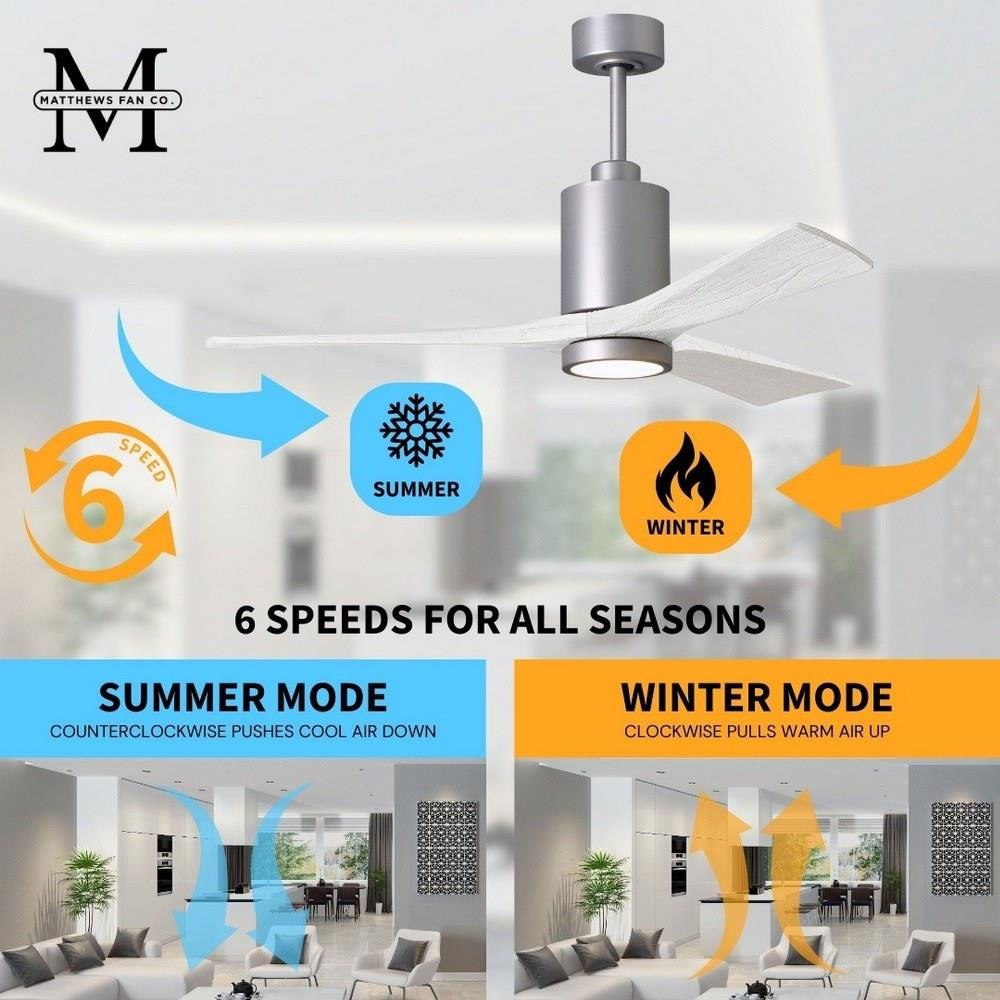 M
MATTHEWS FAN CO.

6
SPEED

SUMMER

WINTER

6 SPEEDS FOR ALL SEASONS

SUMMER MODE
COUNTERCLOCKWISE PUSHES COOL AIR DOWN

WINTER MODE
CLOCKWISE PULLS WARM AIR UP