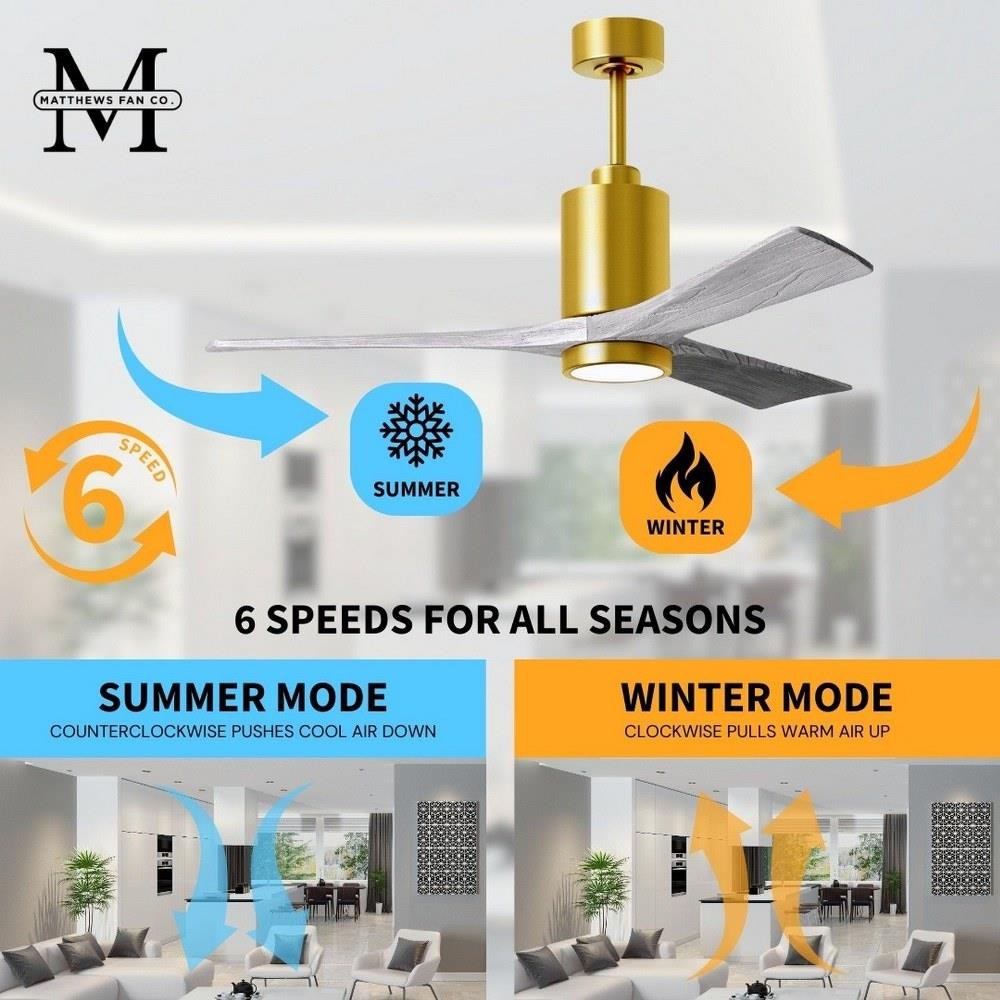 M
MATTHEWS FAN CO.

6
SPEED

SUMMER

WINTER

6 SPEEDS FOR ALL SEASONS

SUMMER MODE
COUNTERCLOCKWISE PUSHES COOL AIR DOWN

WINTER MODE
CLOCKWISE PULLS WARM AIR UP