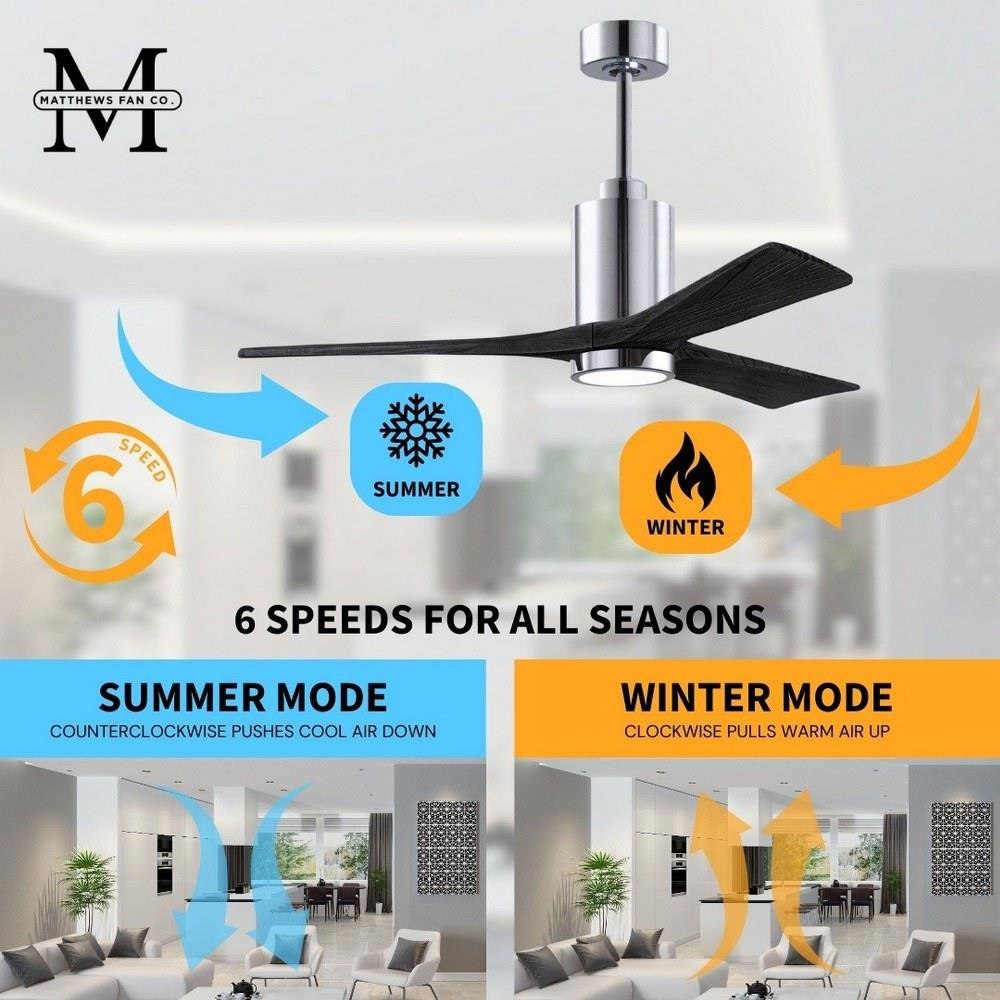 M
MATTHEWS FAN CO.

6
SPEED

SUMMER

WINTER

6 SPEEDS FOR ALL SEASONS

SUMMER MODE
COUNTERCLOCKWISE PUSHES COOL AIR DOWN

WINTER MODE
CLOCKWISE PULLS WARM AIR UP