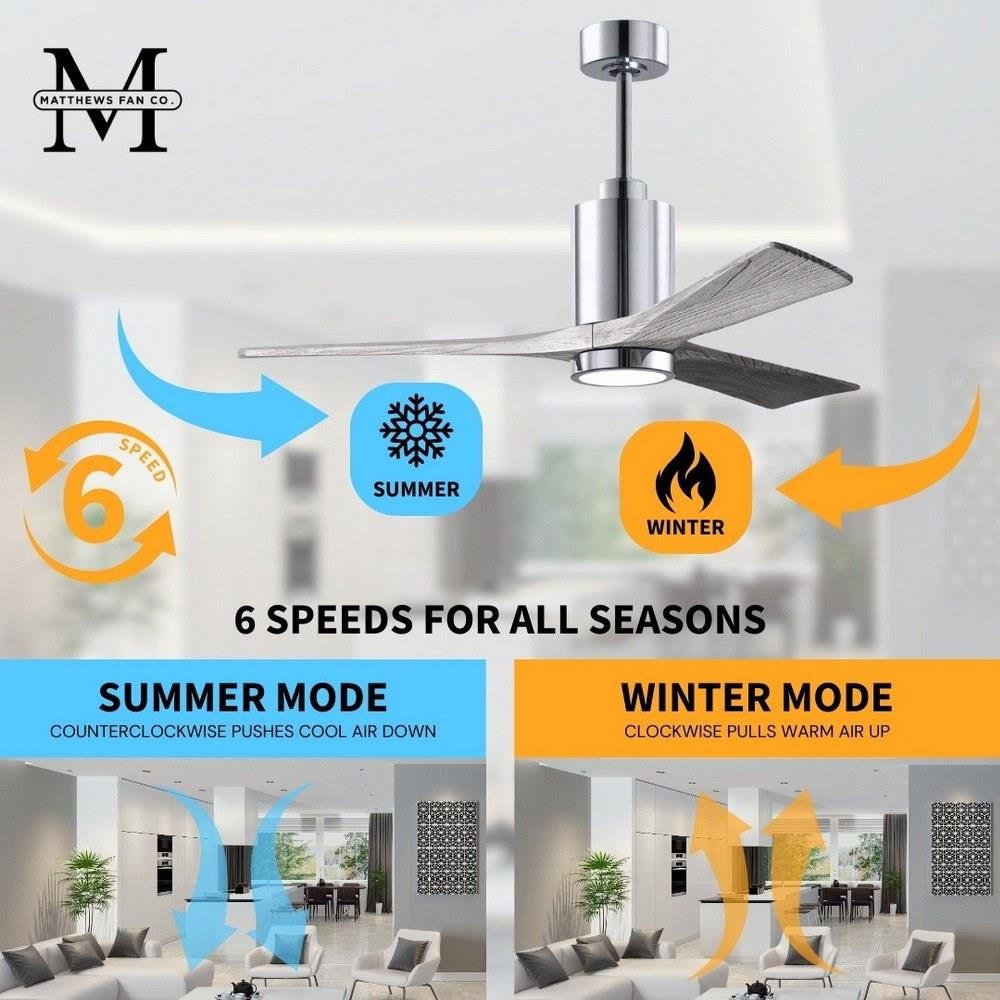 M
MATTHEWS FAN CO.

6
SPEED

SUMMER

WINTER

6 SPEEDS FOR ALL SEASONS

SUMMER MODE
COUNTERCLOCKWISE PUSHES COOL AIR DOWN

WINTER MODE
CLOCKWISE PULLS WARM AIR UP