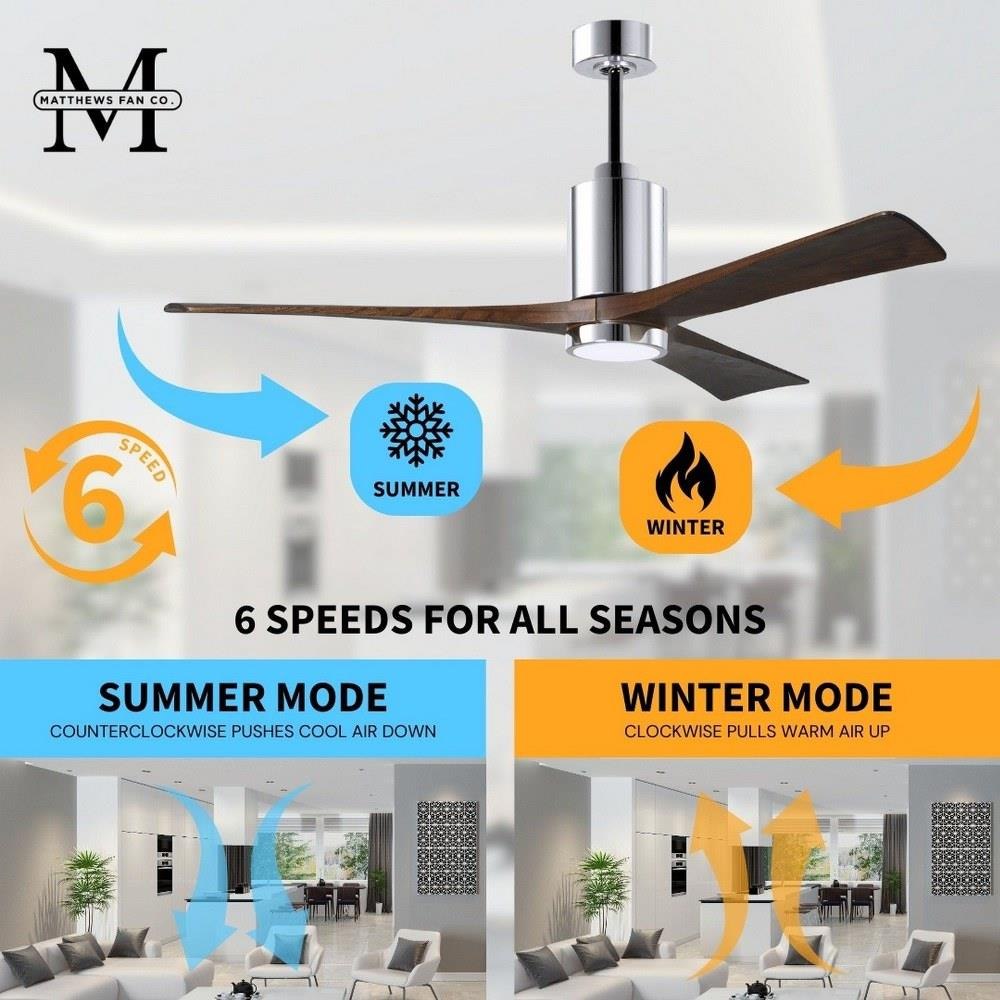 M
MATTHEWS FAN CO.

6
SPEED

SUMMER

WINTER

6 SPEEDS FOR ALL SEASONS

SUMMER MODE
COUNTERCLOCKWISE PUSHES COOL AIR DOWN

WINTER MODE
CLOCKWISE PULLS WARM AIR UP