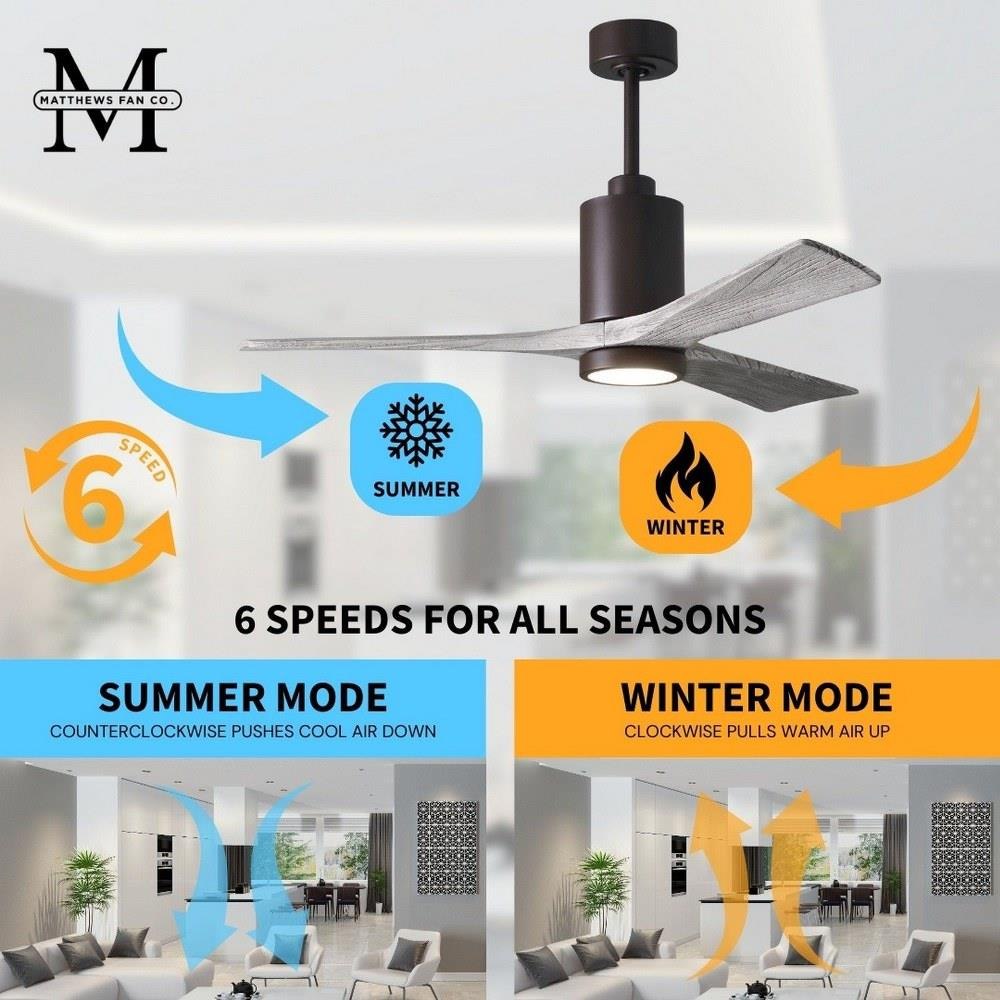 M
MATTHEWS FAN CO.

SPEED
6

SUMMER

WINTER

6 SPEEDS FOR ALL SEASONS

SUMMER MODE
COUNTERCLOCKWISE PUSHES COOL AIR DOWN

WINTER MODE
CLOCKWISE PULLS WARM AIR UP